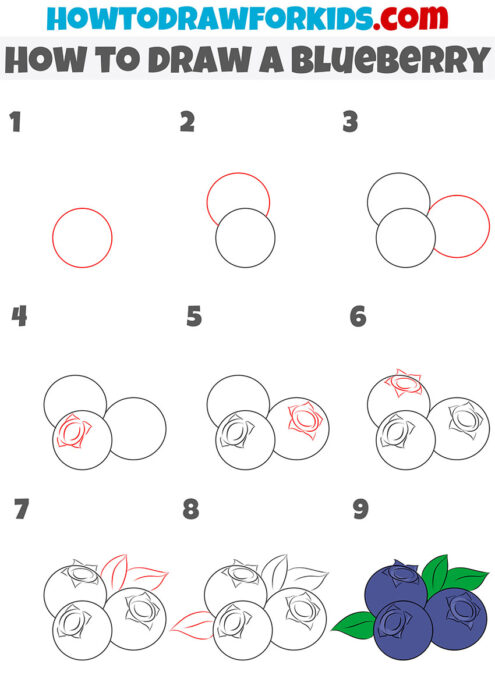 HOWTODRAWFORKIDS.com
HOW TO DRAW A BLUEBERRY

1

2

3

4

5

6

7

8

9