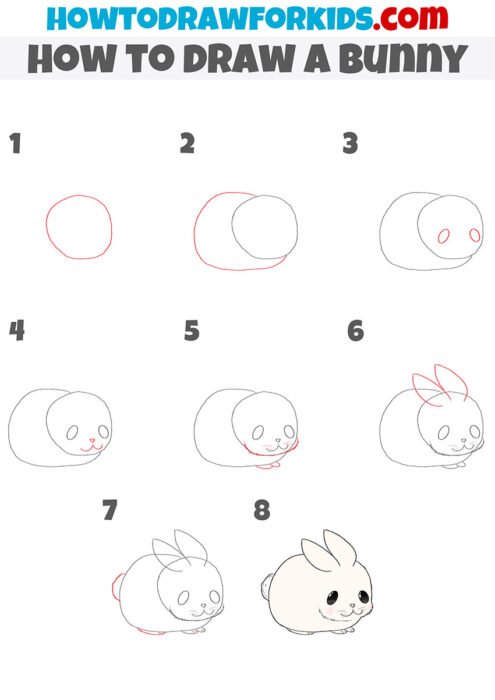 HOWTODRAWFORKIDS.com
HOW TO DRAW A BUNNY

1

2

3

4

5

6

7

8