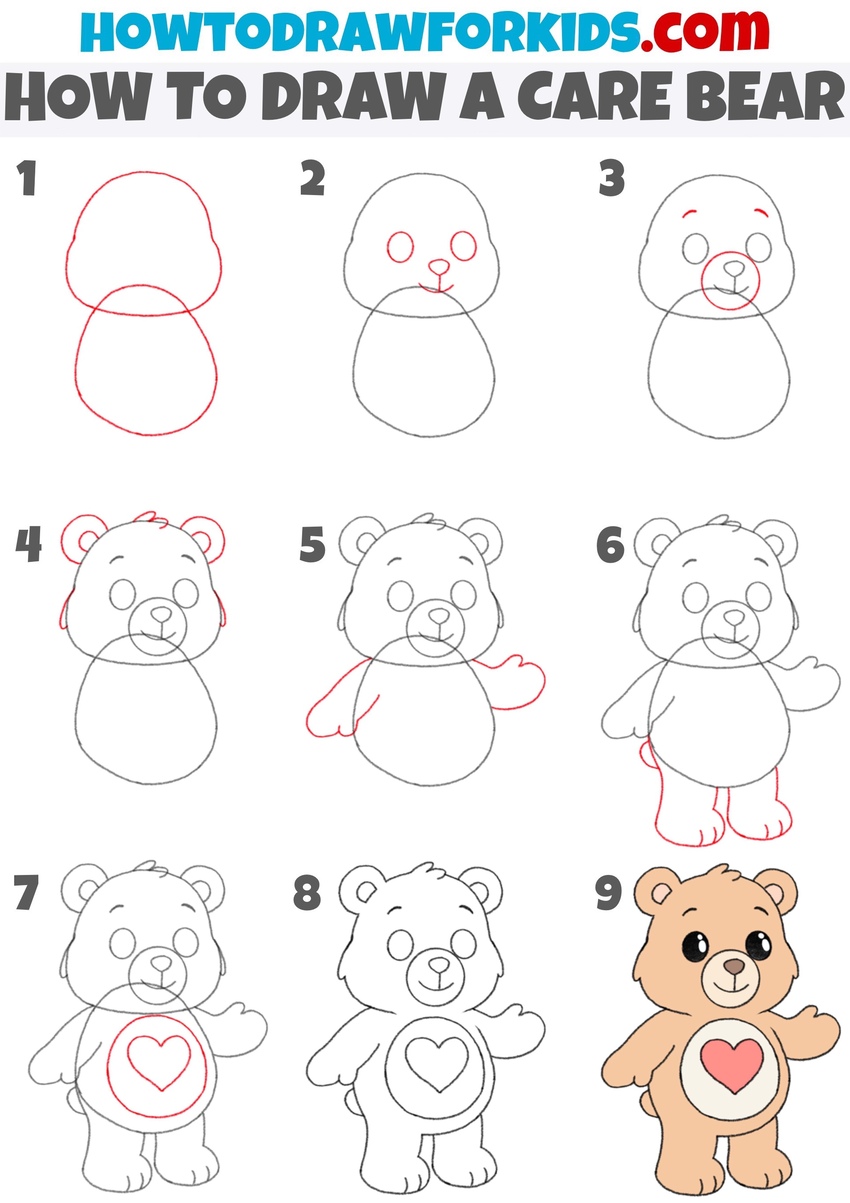 HOWTODRAWFORKIDS.com
HOW TO DRAW A CARE BEAR

1
2
3
4
5
6
7
8
9