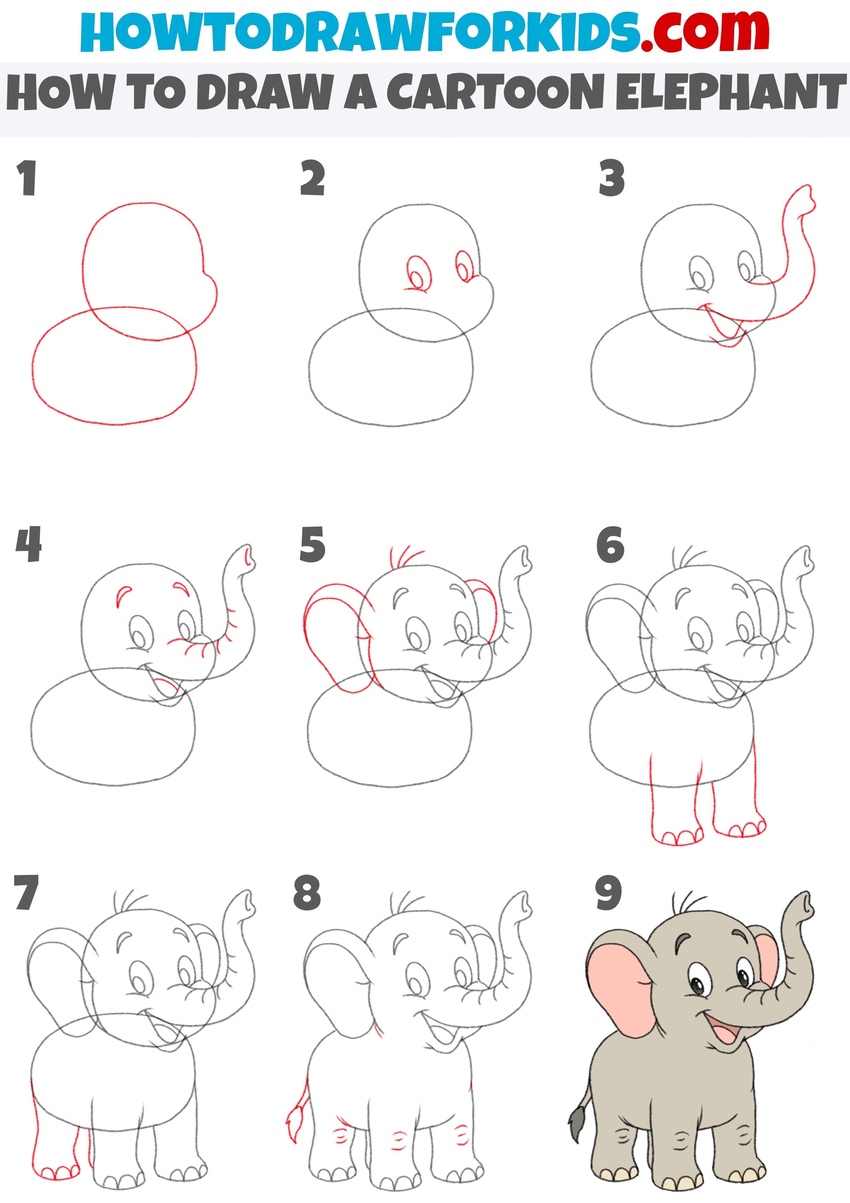 HOWTODRAWFORKIDS.com
HOW TO DRAW A CARTOON ELEPHANT

1

2

3

4

5

6

7

8

9