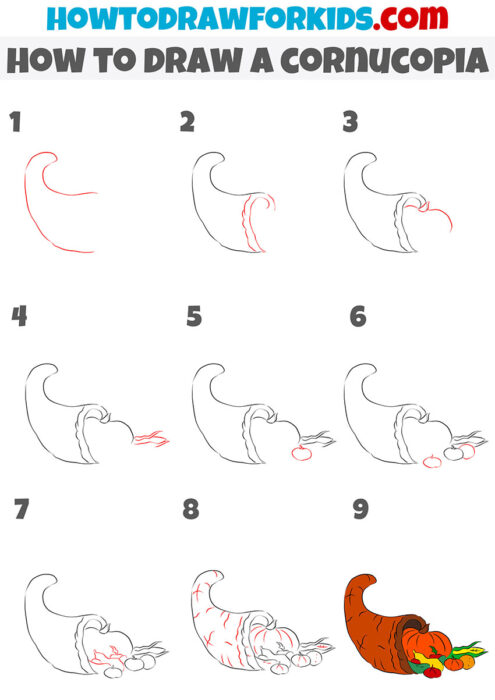 HOWTODRAWFORKIDS.com

HOW TO DRAW A CORNUCOPIA

1

2

3

4

5

6

7

8

9