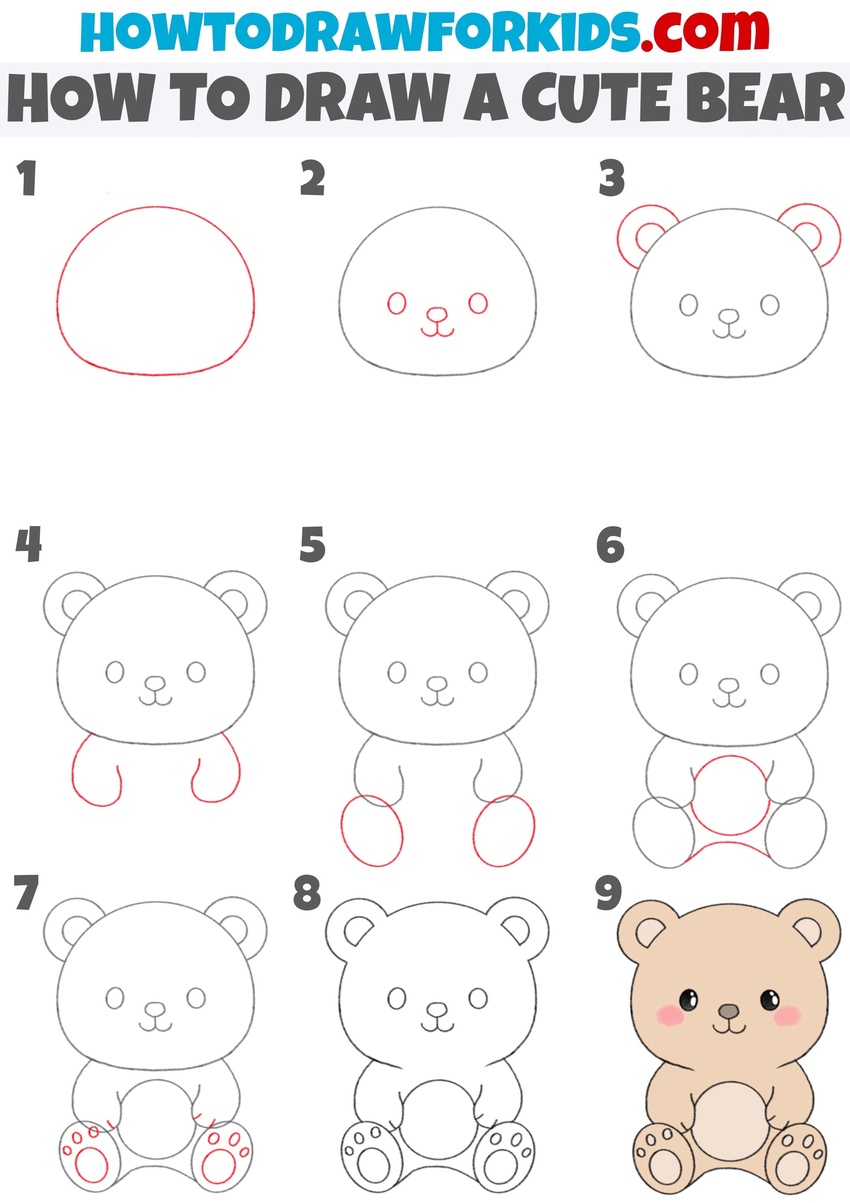 HOWTODRAWFORKIDS.com
HOW TO DRAW A CUTE BEAR

1

2

3

4

5

6

7

8

9