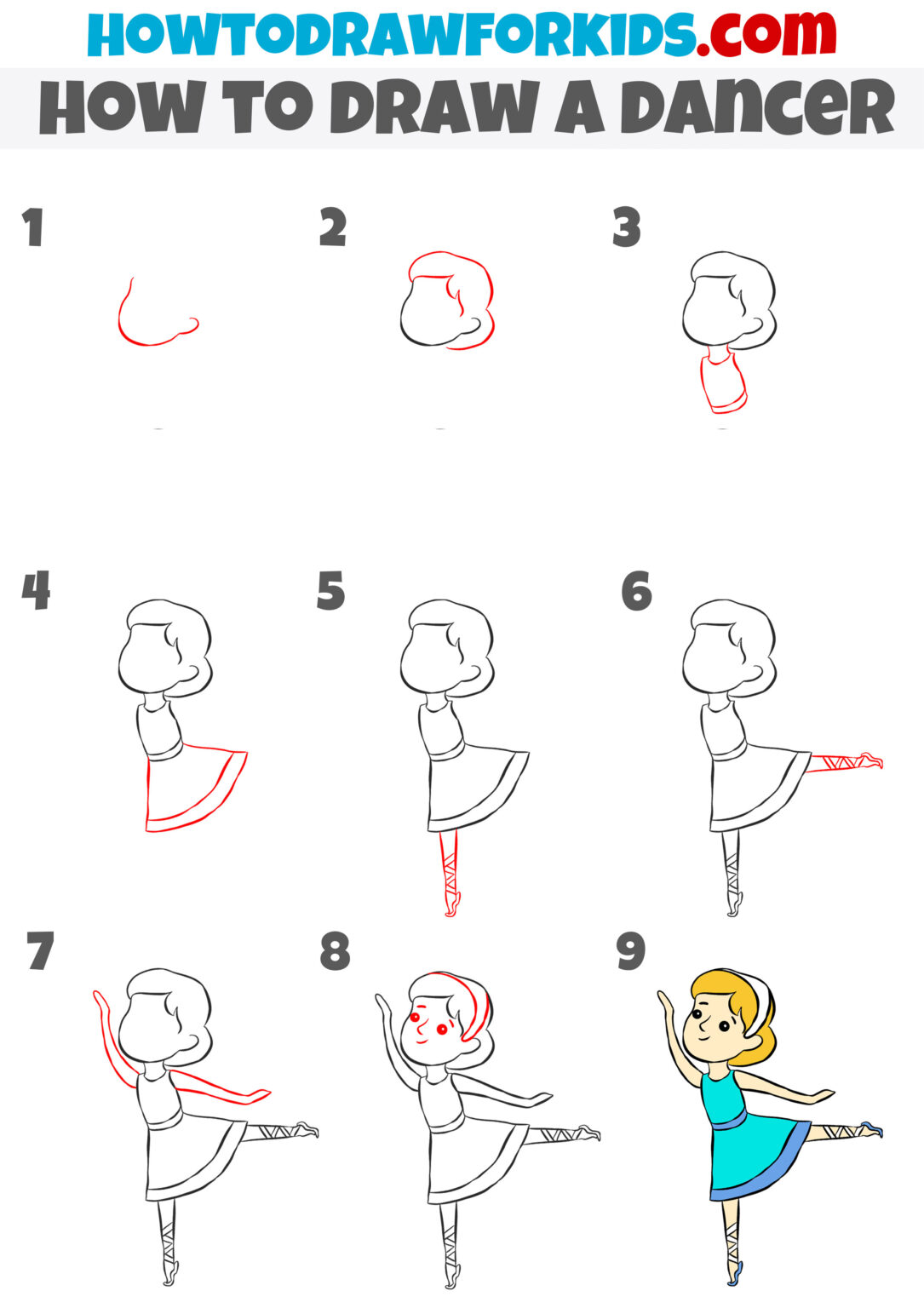 HOWTODRAWFORKIDS.com
HOW TO DRAW A DANCER

1

2

3

4

5

6

7

8

9