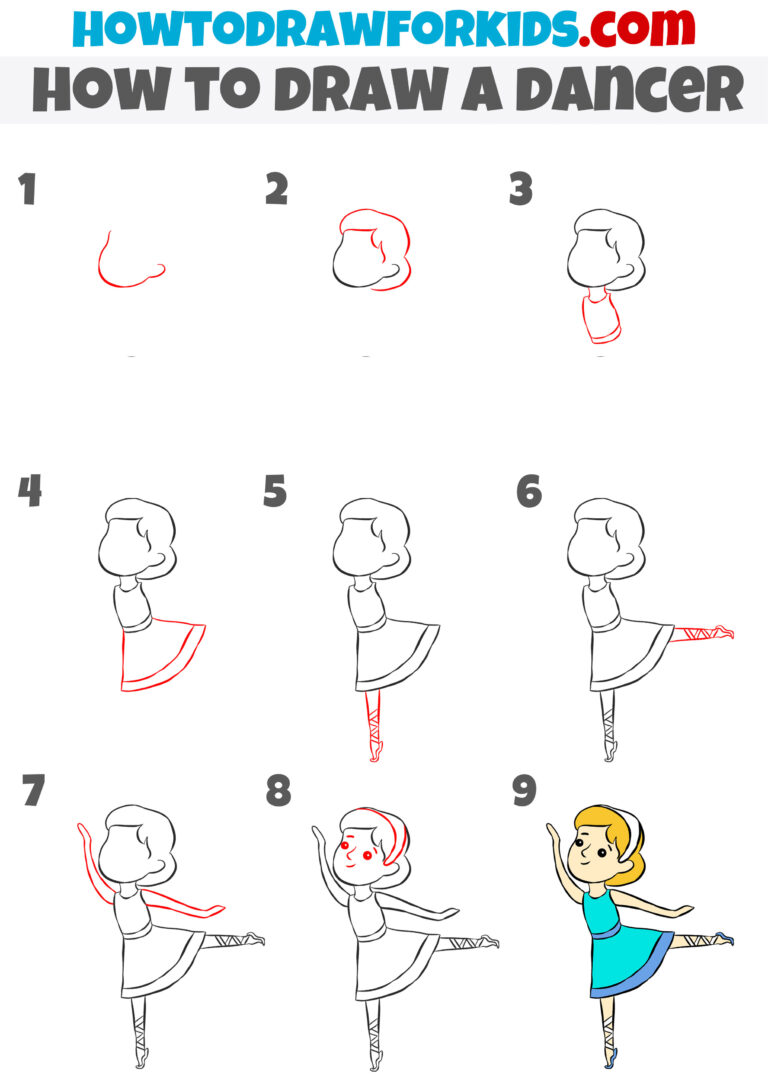 HOWTODRAWFORKIDS.com
HOW TO DRAW A DANCER

1

2

3

4

5

6

7

8

9