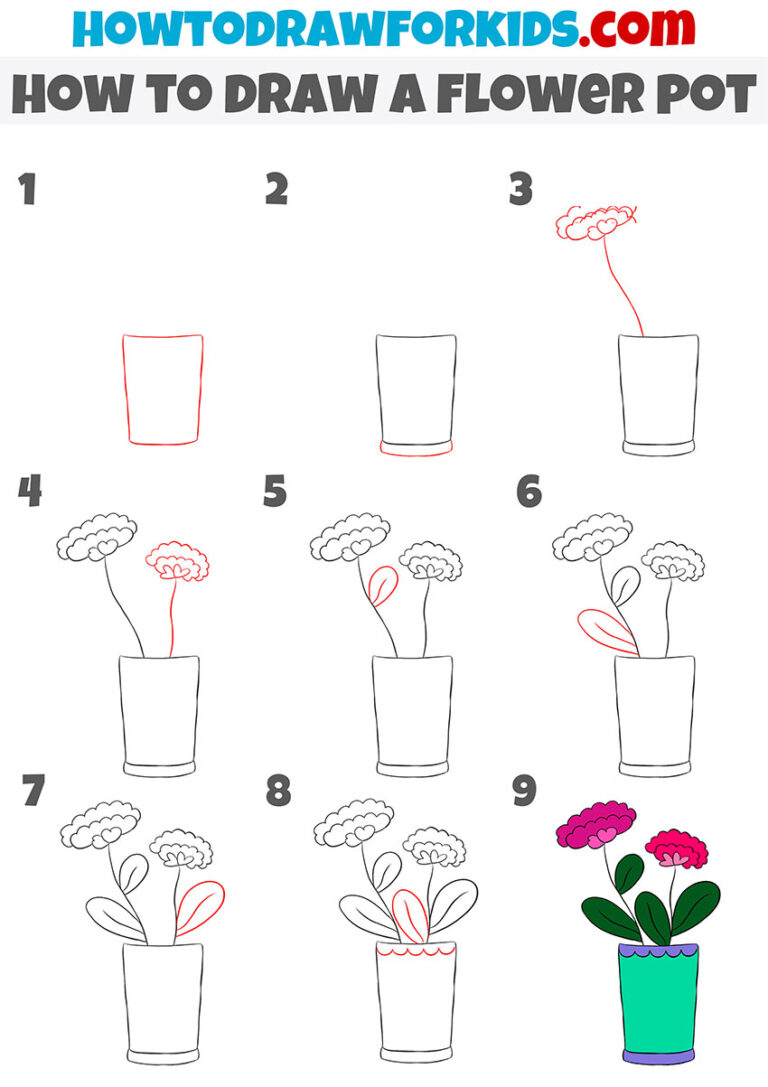 HOWTODRAWFORKIDS.com

HOW TO DRAW A FLOWER POT

1

2

3

4

5

6

7

8

9