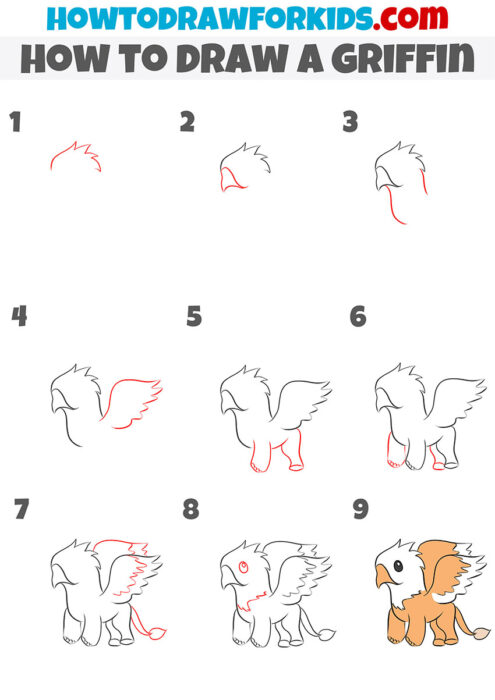 HOWTODRAWFORKIDS.com
HOW TO DRAW A GRIFFIN

1

2

3

4

5

6

7

8

9