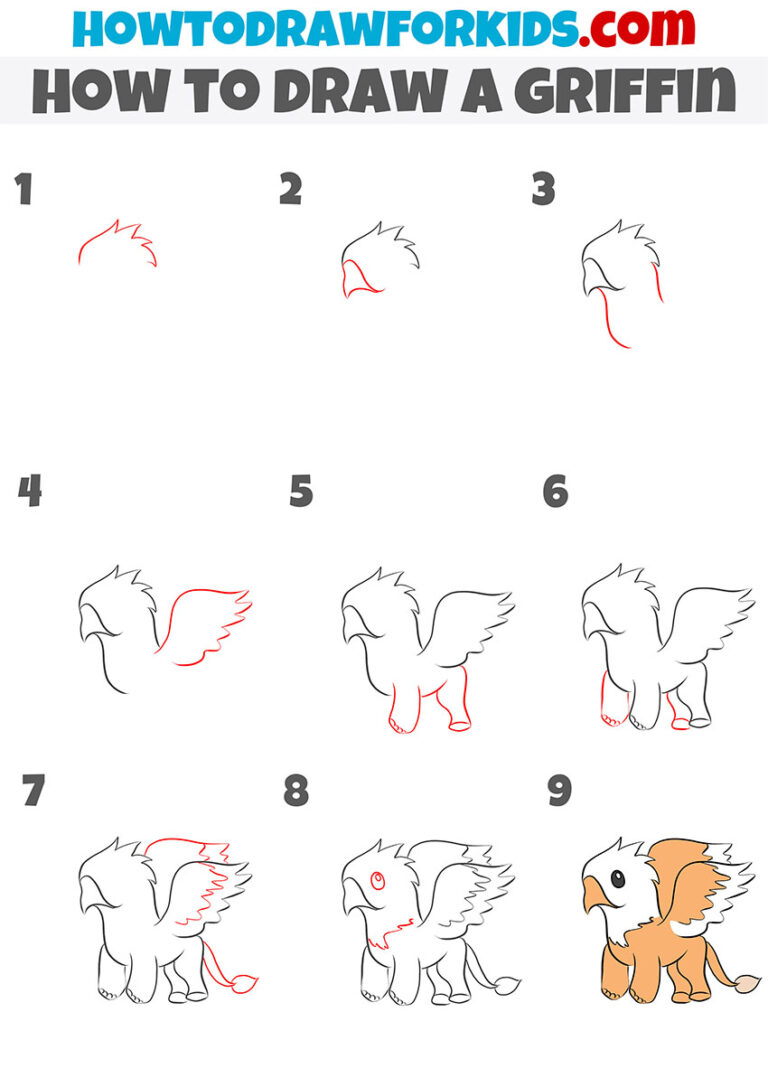 HOWTODRAWFORKIDS.com
HOW TO DRAW A GRIFFIN

1
2
3
4
5
6
7
8
9