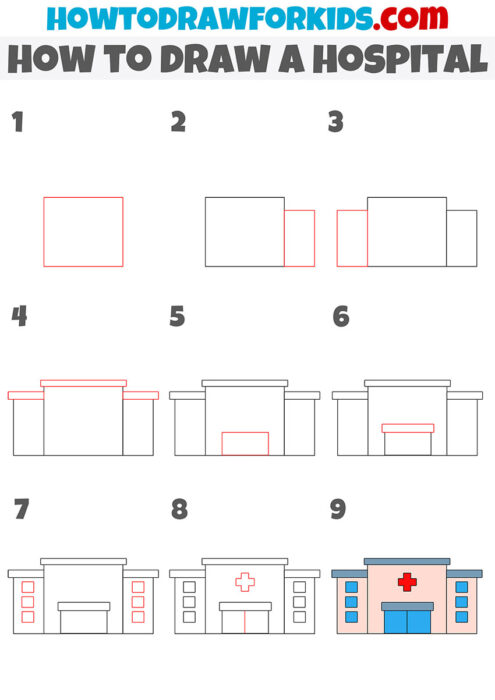 HOWTODRAWFORKIDS.com
HOW TO DRAW A HOSPITAL

1

2

3

4

5

6

7

8

9