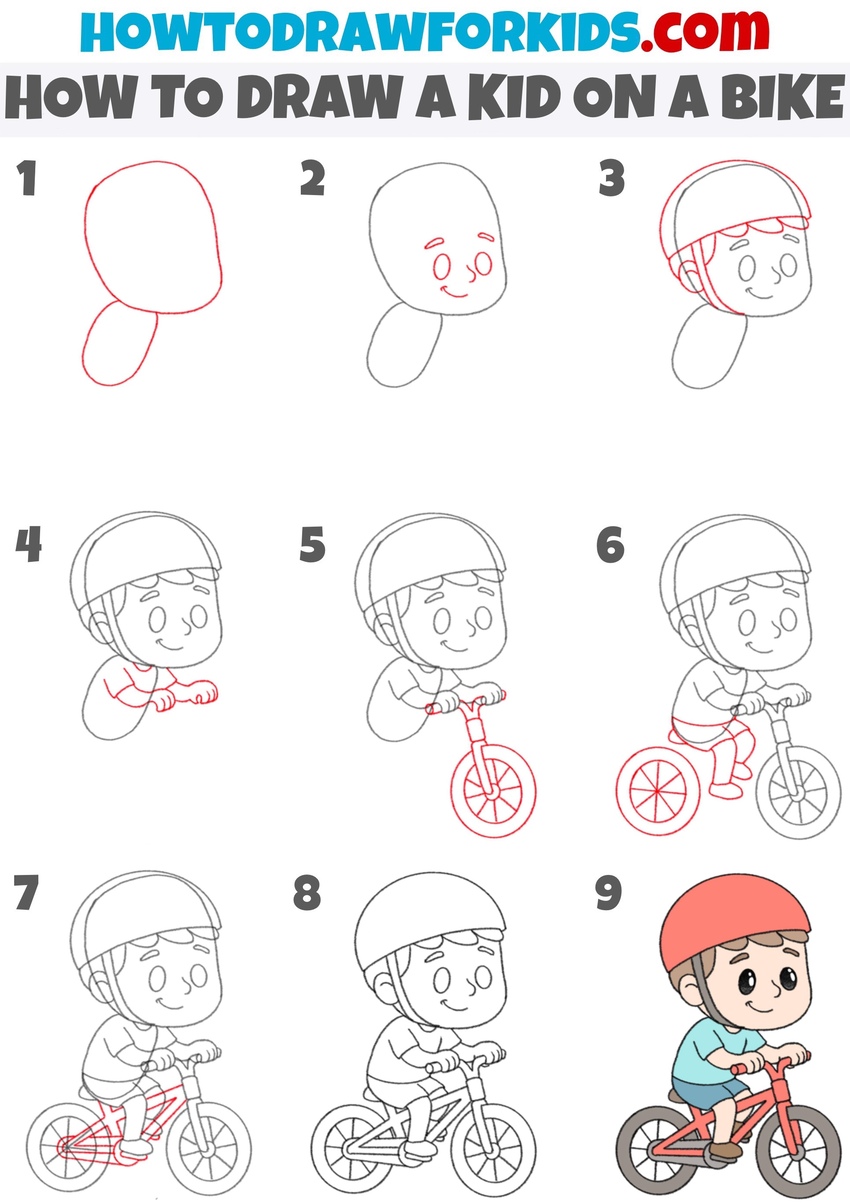 HOWTODRAWFORKIDS.com
HOW TO DRAW A KID ON A BIKE

1

2

3

4

5

6

7

8

9