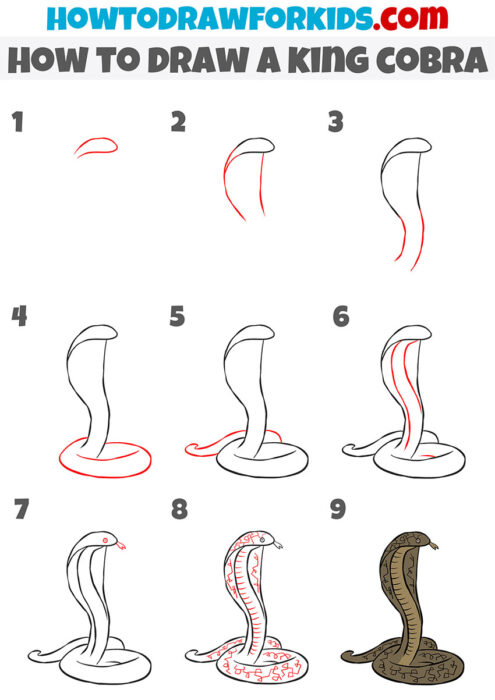 HOWTODRAWFORKIDS.com

HOW TO DRAW A KING COBRA

1

2

3

4

5

6

7

8

9