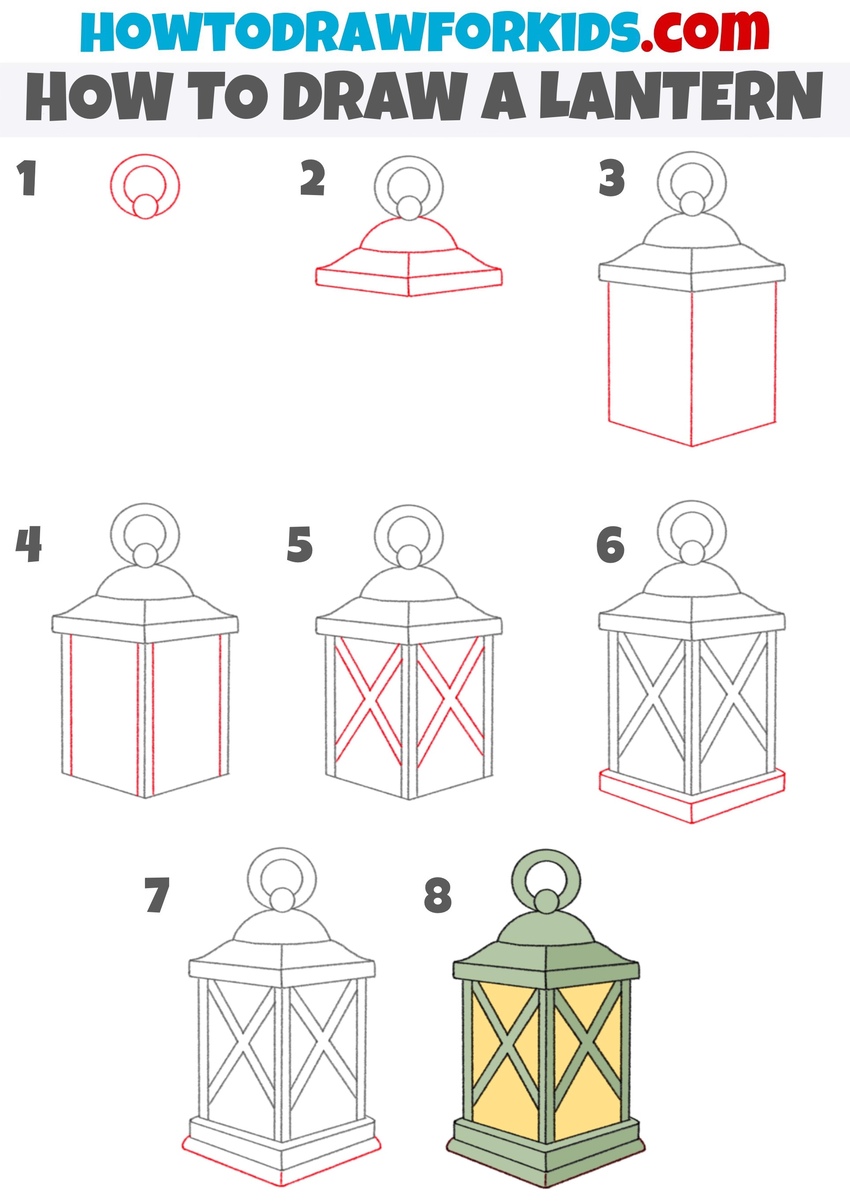 HOWTODRAWFORKIDS.com
HOW TO DRAW A LANTERN

1

2

3

4

5

6

7

8