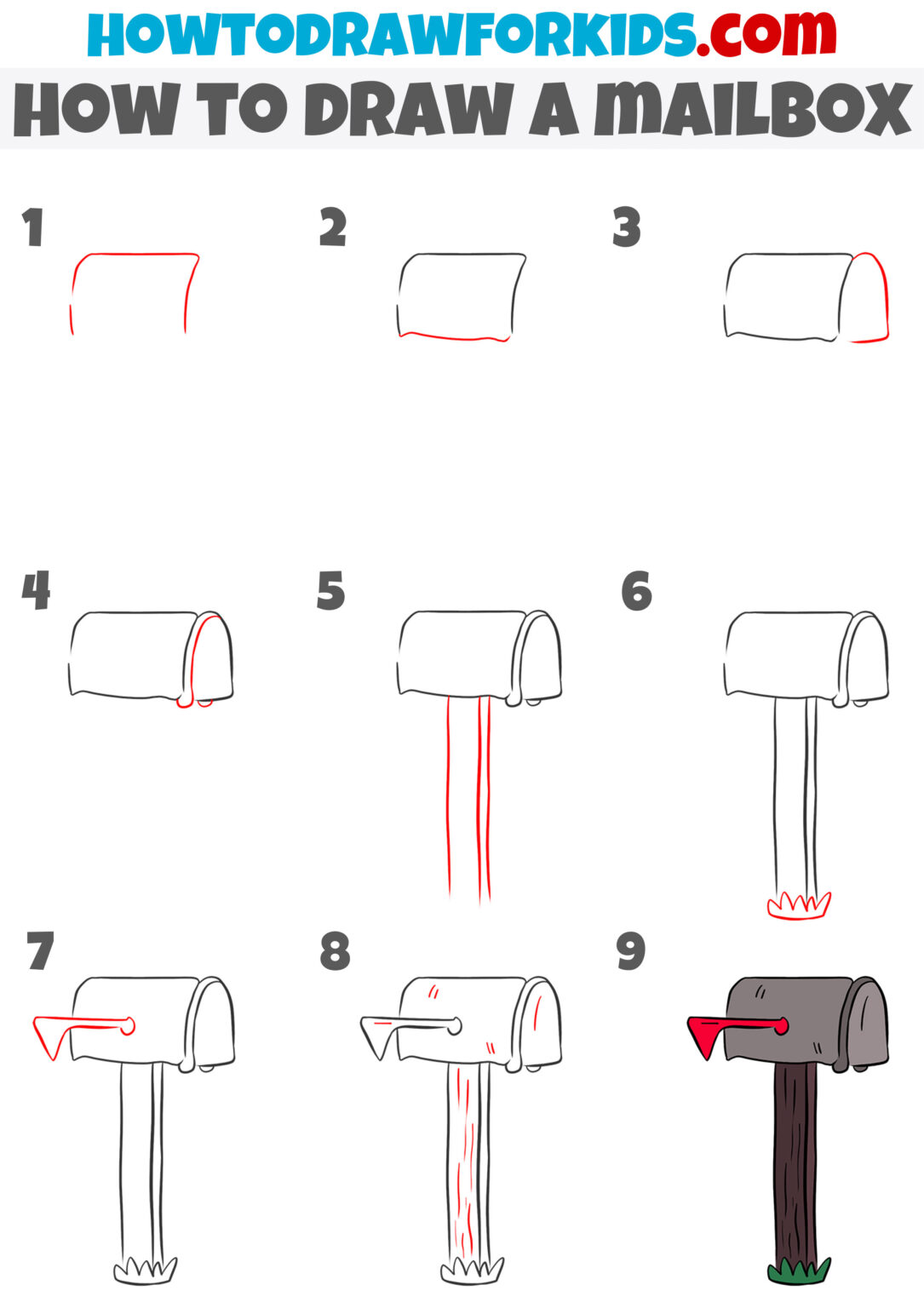 HOWTODRAWFORKIDS.com
HOW TO DRAW A MAILBOX

1

2

3

4

5

6

7

8

9