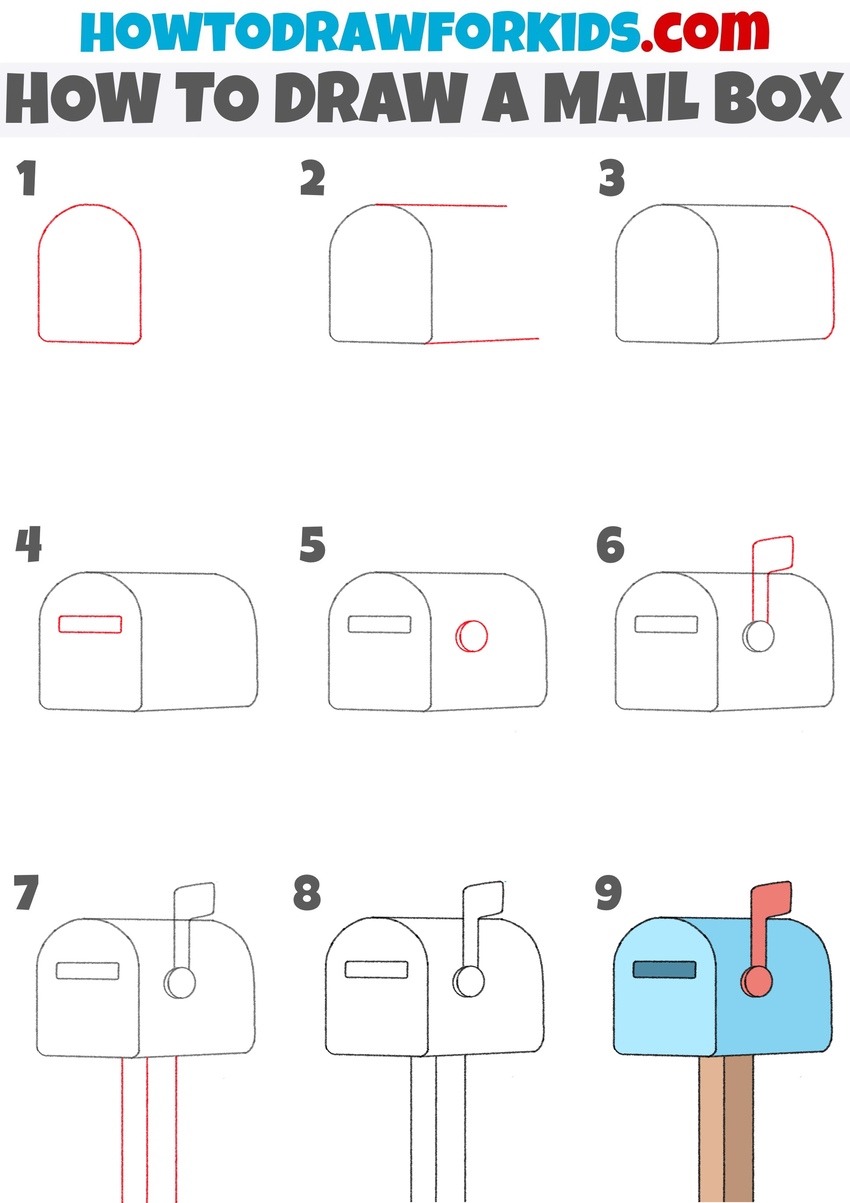 HOWTODRAWFORKIDS.com
HOW TO DRAW A MAIL BOX

1

2

3

4

5

6

7

8

9