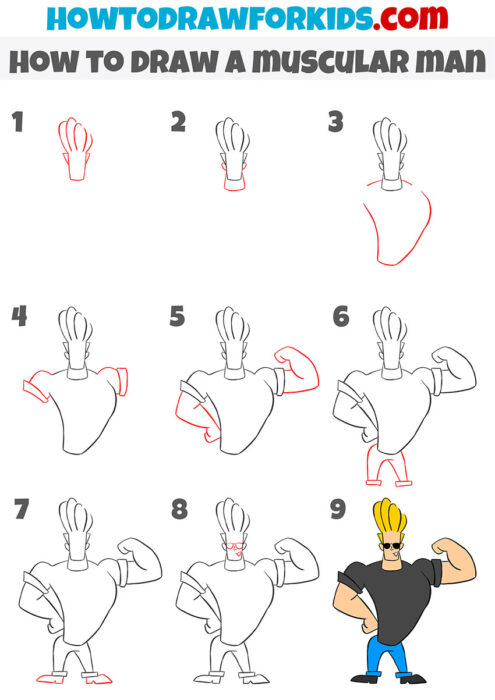 HOWTODRAWFORKIDS.com
HOW TO DRAW A MUSCULAR MAN

1
2
3
4
5
6
7
8
9