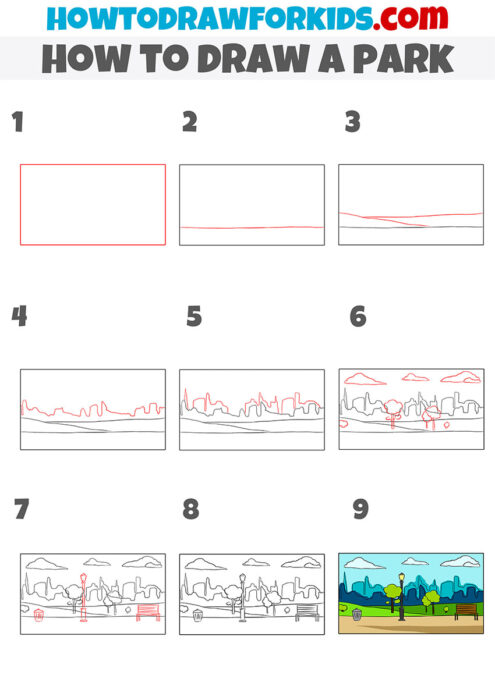 HOWTODRAWFORKIDS.com

HOW TO DRAW A PARK

1

2

3

4

5

6

7

8

9