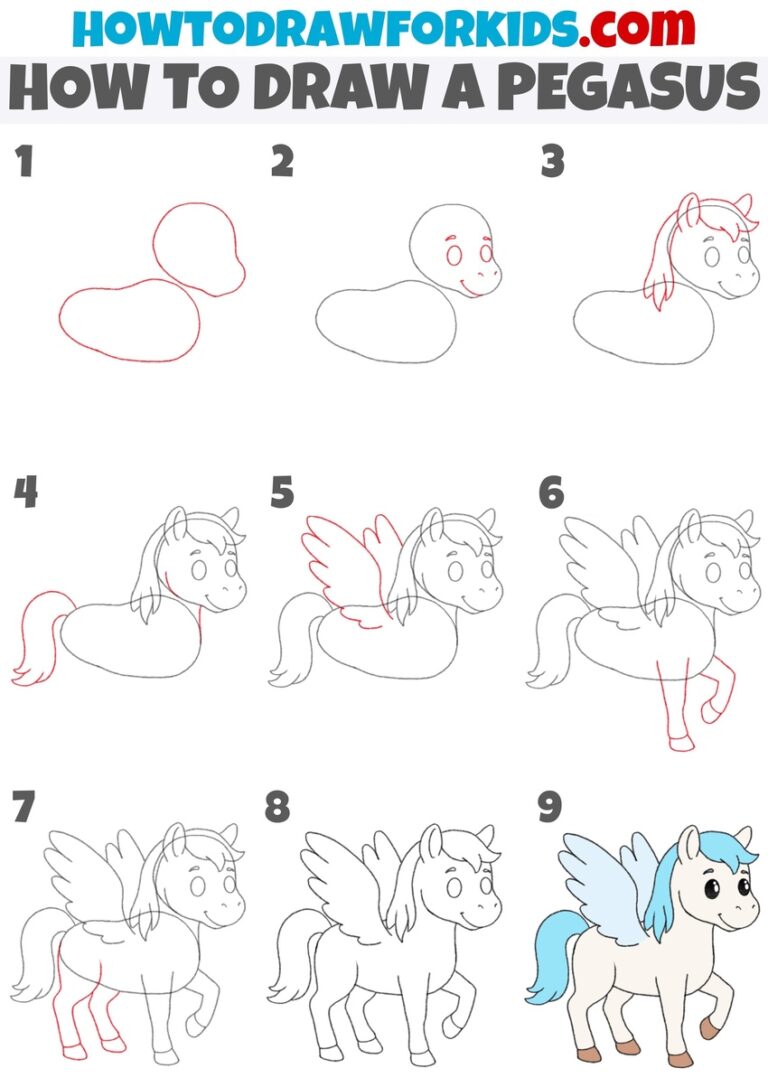 HOWTODRAWFORKIDS.com
HOW TO DRAW A PEGASUS

1

2

3

4

5

6

7

8

9