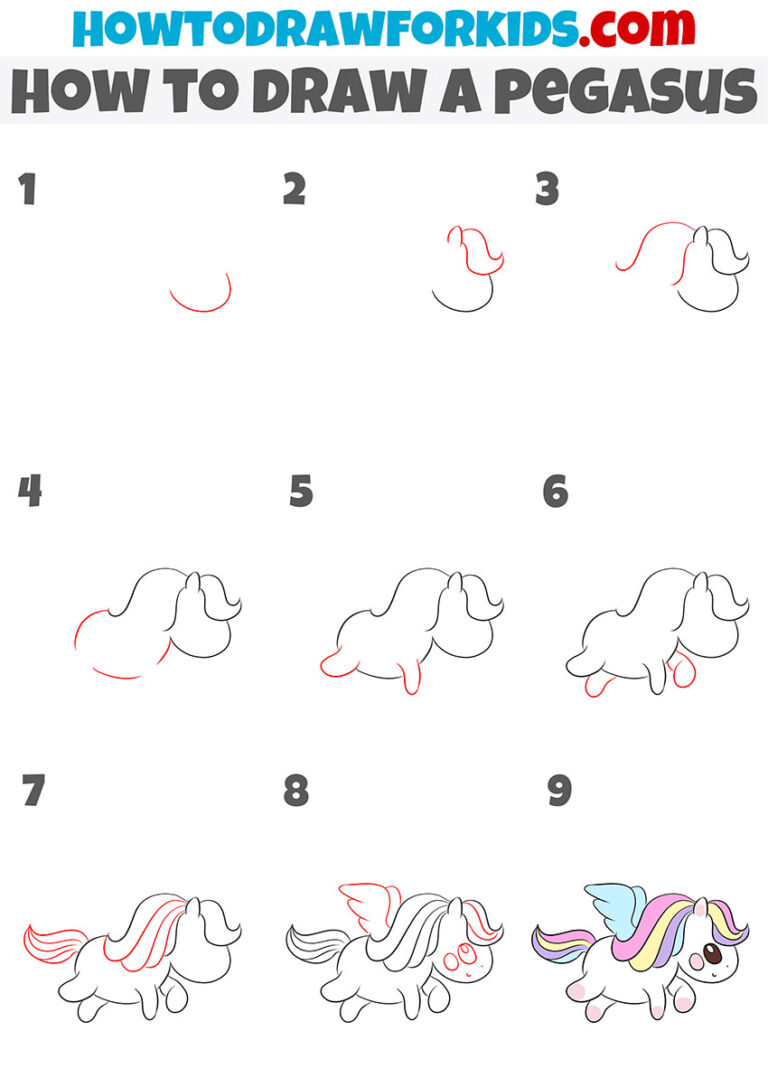 HOWTODRAWFORKIDS.com
HOW TO DRAW A PEGASUS

1

2

3

4

5

6

7

8

9