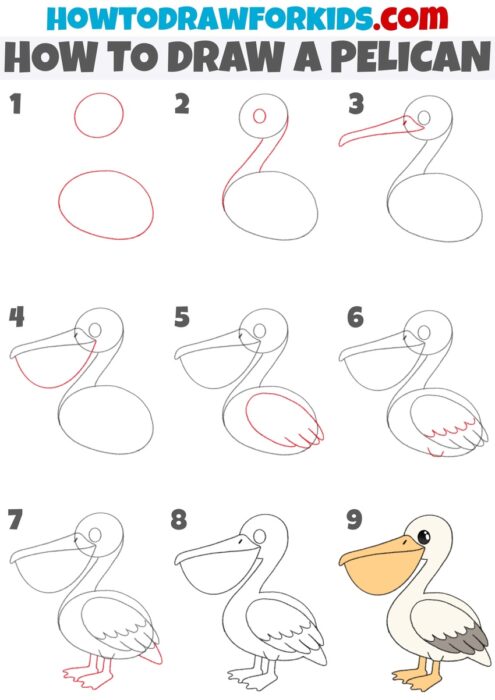 HOWTODRAWFORKIDS.com
HOW TO DRAW A PELICAN

1

2

3

4

5

6

7

8

9