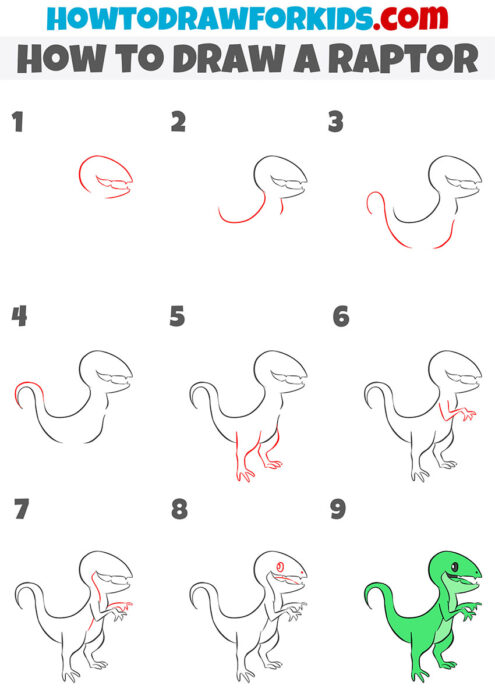 HOWTODRAWFORKIDS.com
HOW TO DRAW A RAPTOR

1

2

3

4

5

6

7

8

9