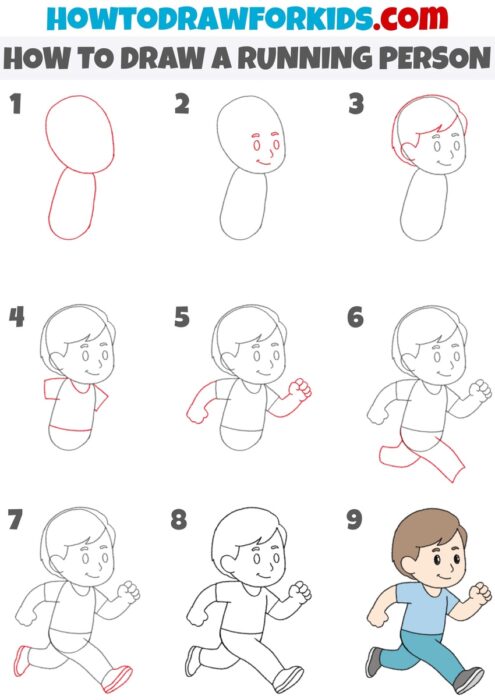 HOWTODRAWFORKIDS.com

HOW TO DRAW A RUNNING PERSON

1

2

3

4

5

6

7

8

9