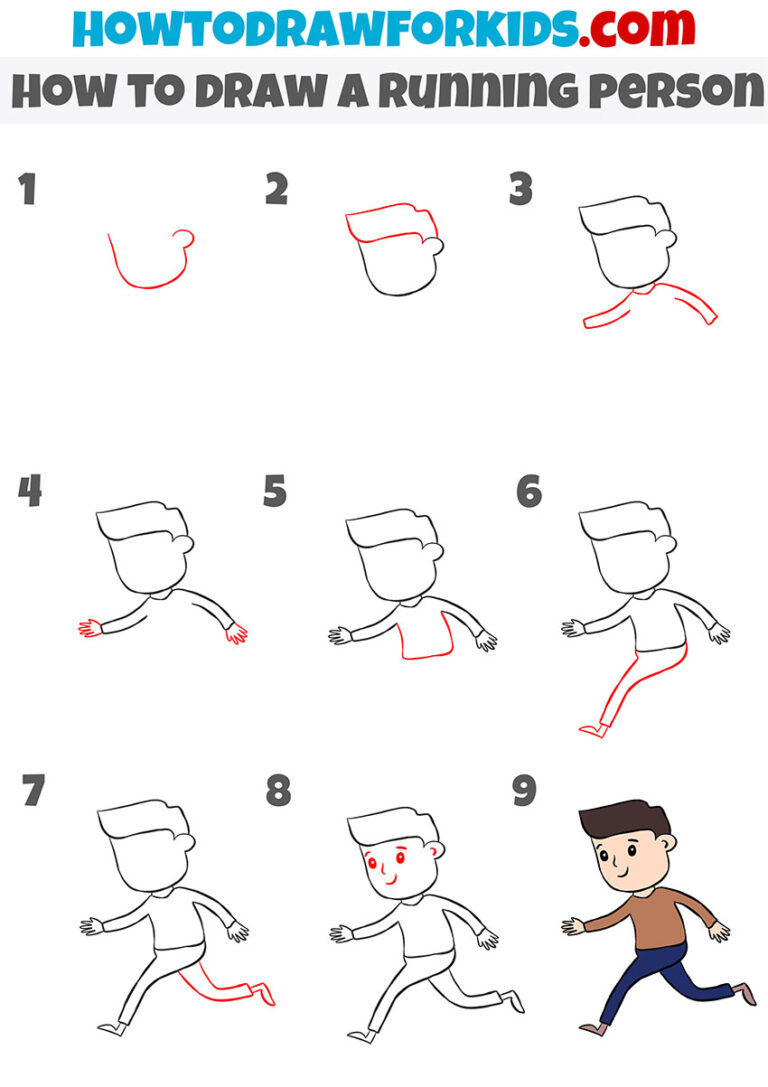 HOWTODRAWFORKIDS.COM
HOW TO DRAW A RUNNING PERSON

1
2
3
4
5
6
7
8
9