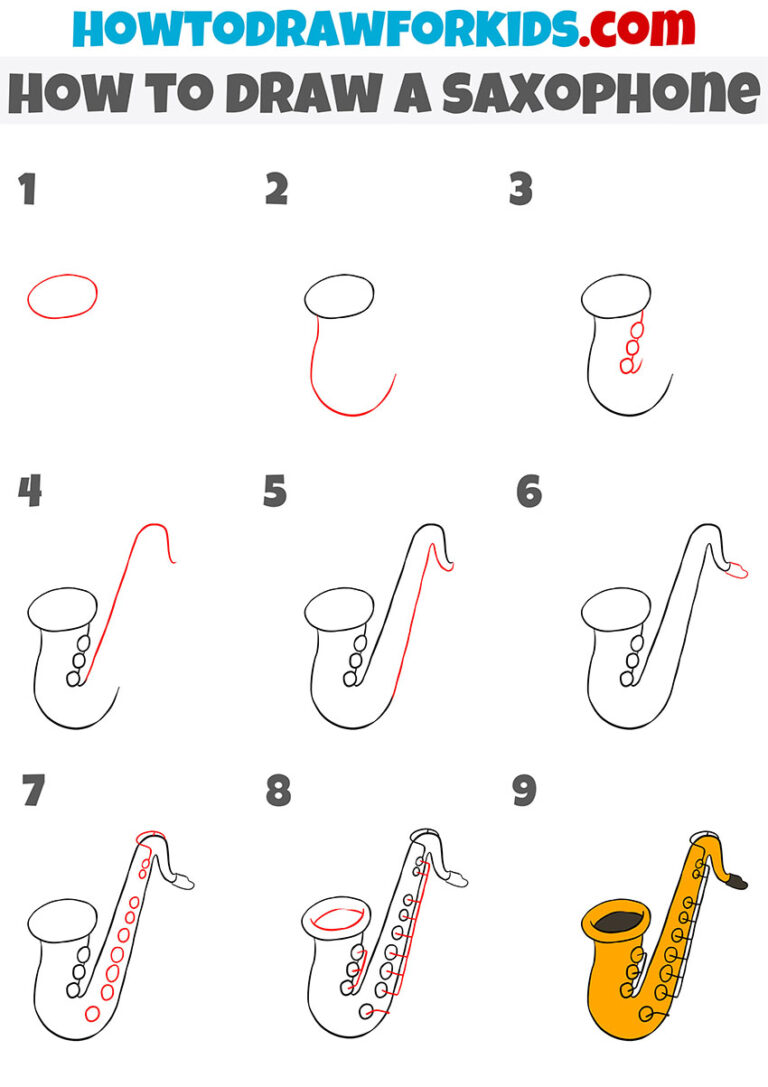 HOWTODRAWFORKIDS.com
HOW TO DRAW A SAXOPHONE

1

2

3

4

5

6

7

8

9