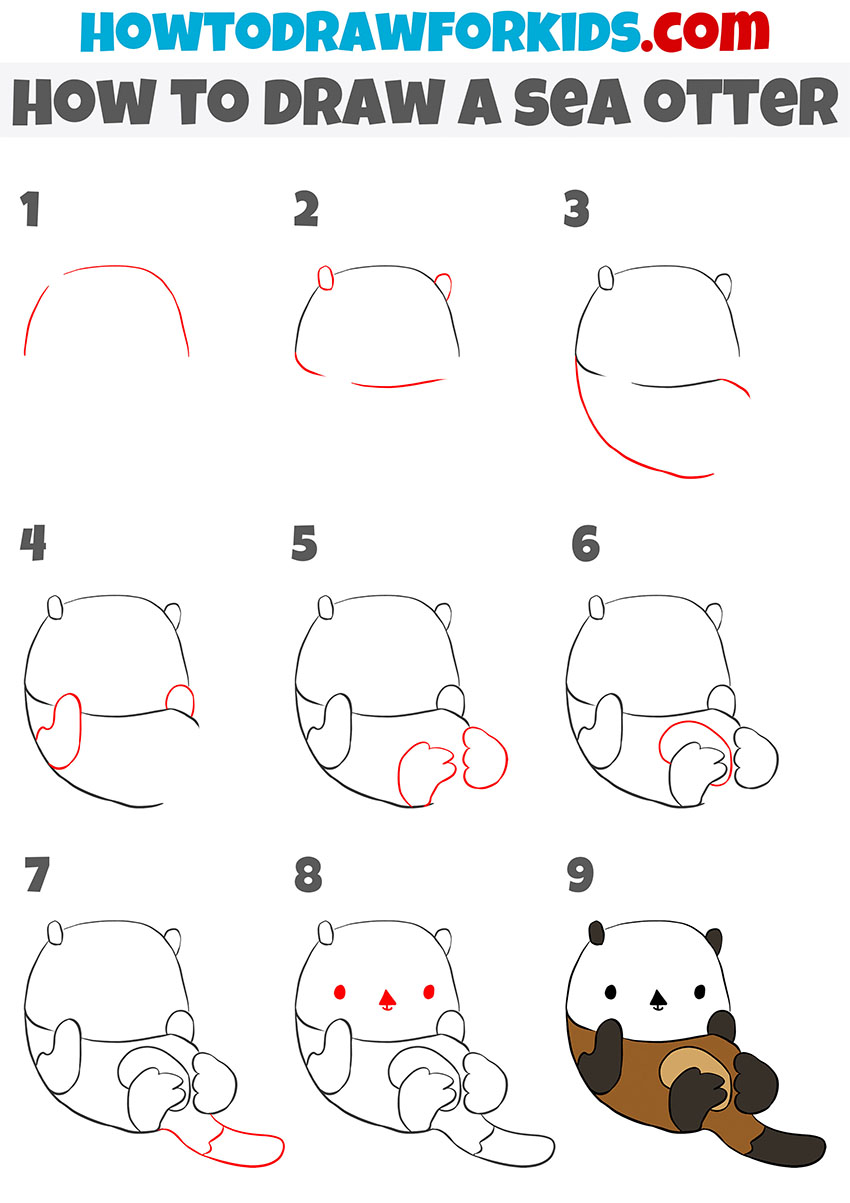 HOWTODRAWFORKIDS.com
HOW TO DRAW A SEA OTTER

1

2

3

4

5

6

7

8

9