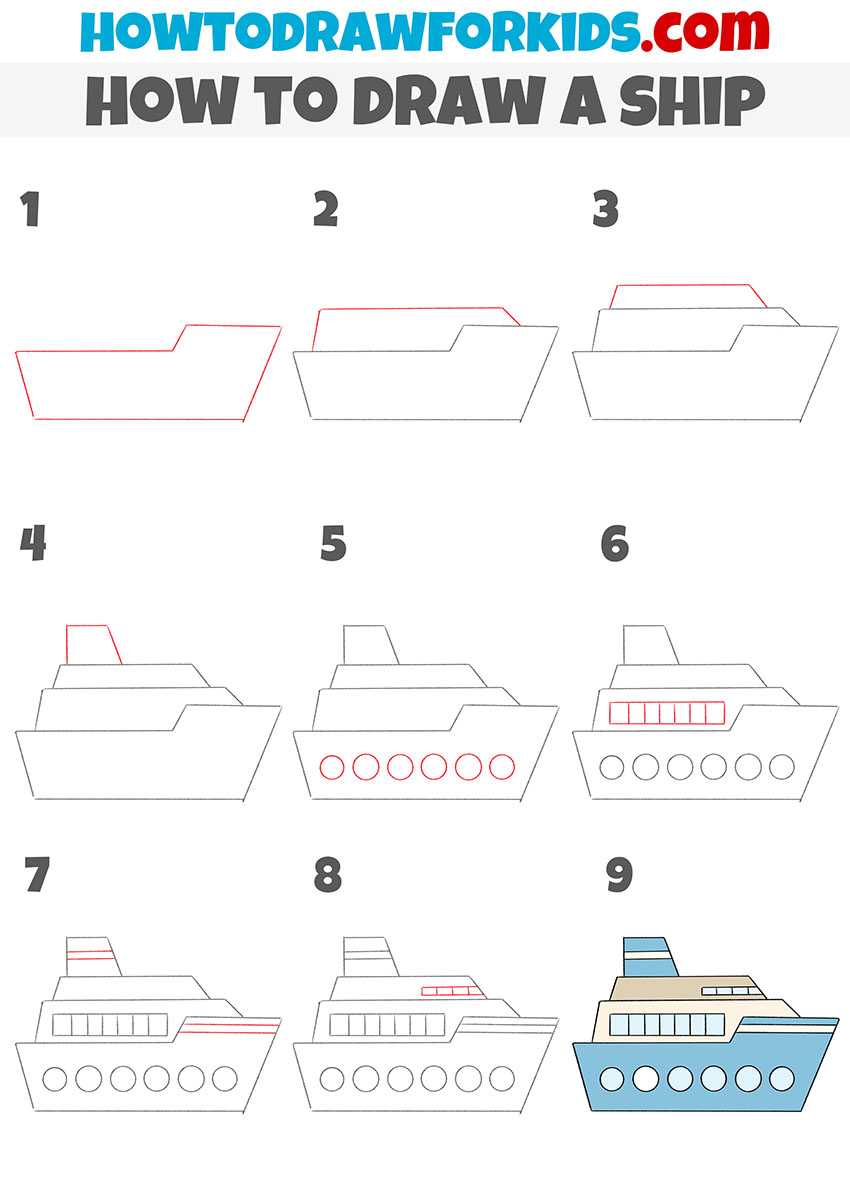 HOWTODRAWFORKIDS.com

HOW TO DRAW A SHIP

1

2

3

4

5

6

7

8

9