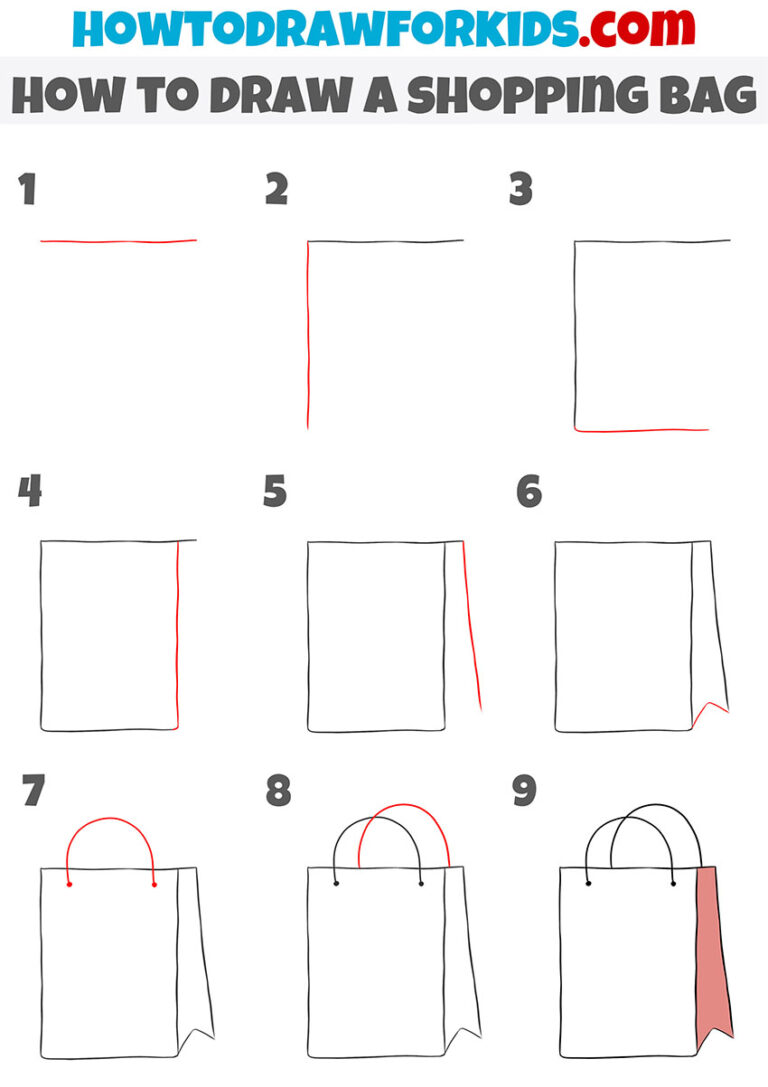 HOWTODRAWFORKIDS.com

HOW TO DRAW A SHOPPING BAG

1

2

3

4

5

6

7

8

9