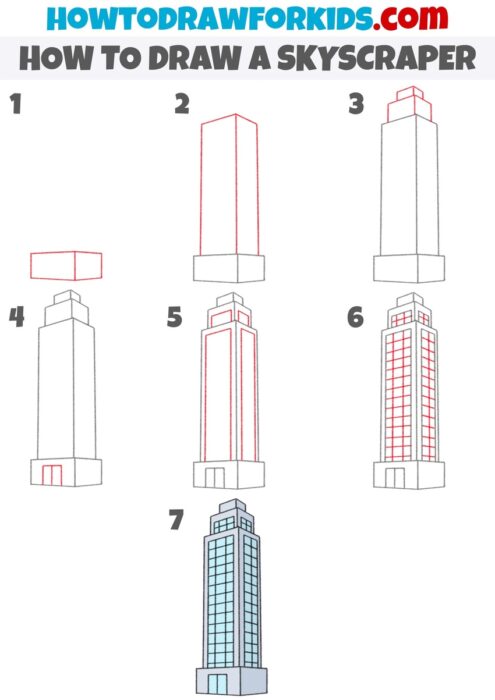 HOWTODRAWFORKIDS.com
HOW TO DRAW A SKYSCRAPER

1

2

3

4

5

6

7