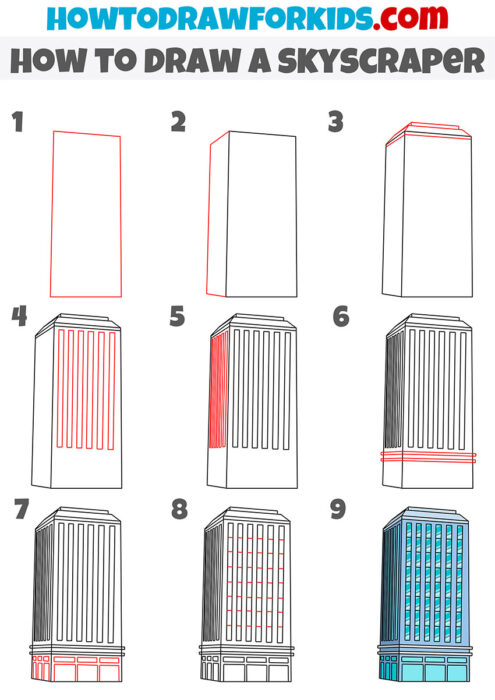 HOWTODRAWFORKIDS.com
HOW TO DRAW A SKYSCRAPER

1
2
3
4
5
6
7
8
9