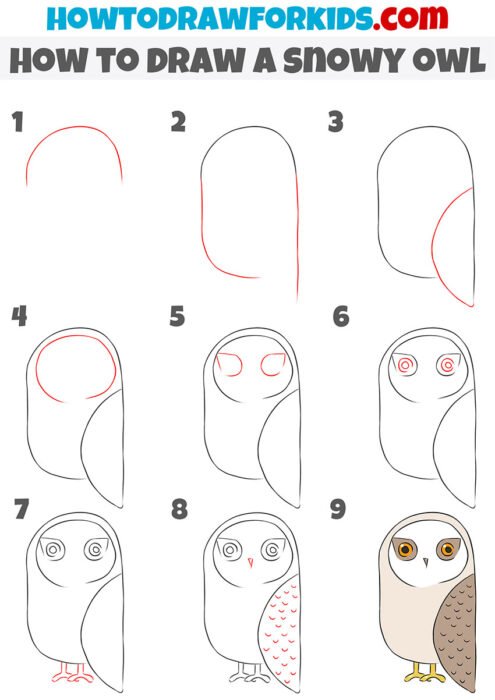 HOWTODRAWFORKIDS.com
HOW TO DRAW A SNOWY OWL

1

2

3

4

5

6

7

8

9