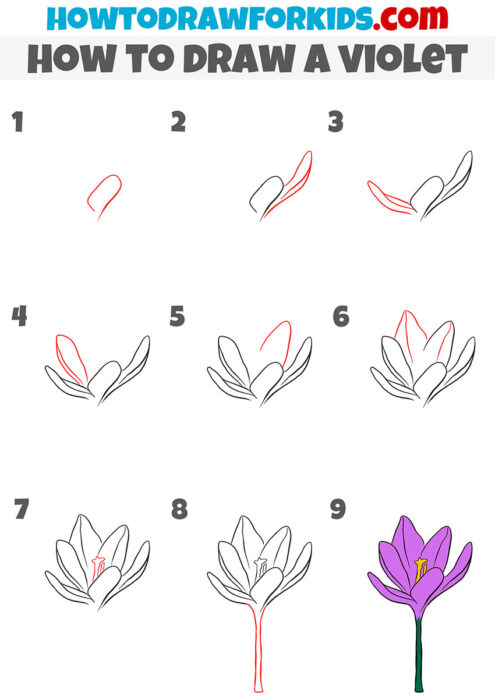 HOWTODRAWFORKIDS.com
HOW TO DRAW A VIOLET

1
2
3
4
5
6
7
8
9