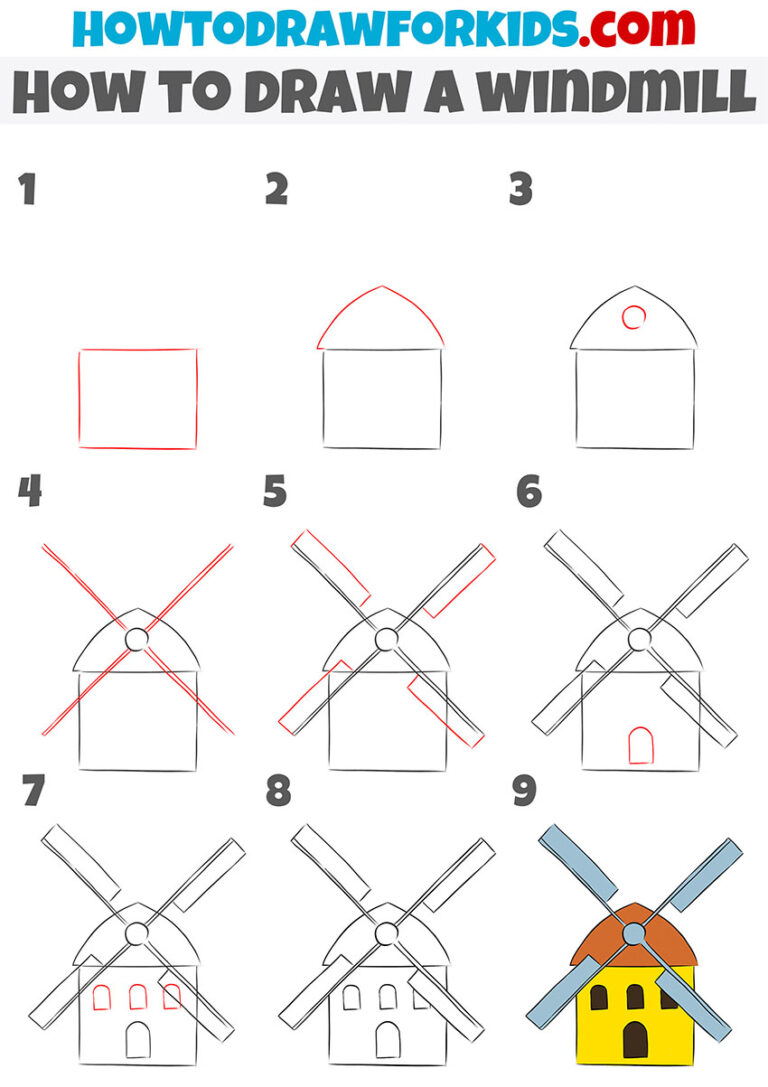 HOWTODRAWFORKIDS.COM
HOW TO DRAW A WINDMILL

1

2

3

4

5

6

7

8

9