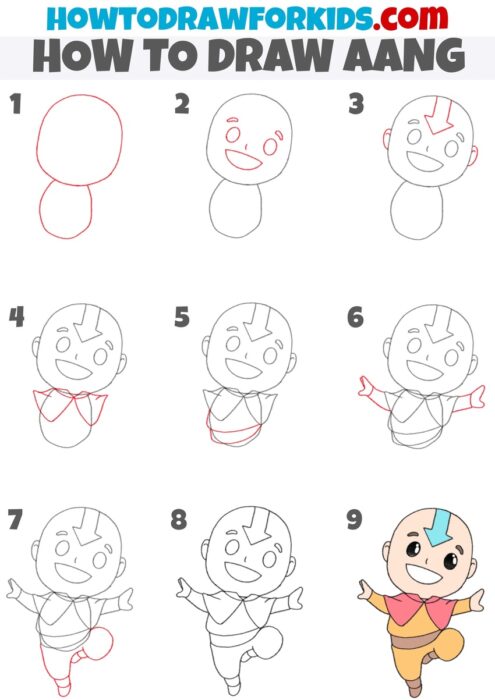 HOWTODRAWFORKIDS.com
HOW TO DRAW AANG

1

2

3

4

5

6

7

8

9