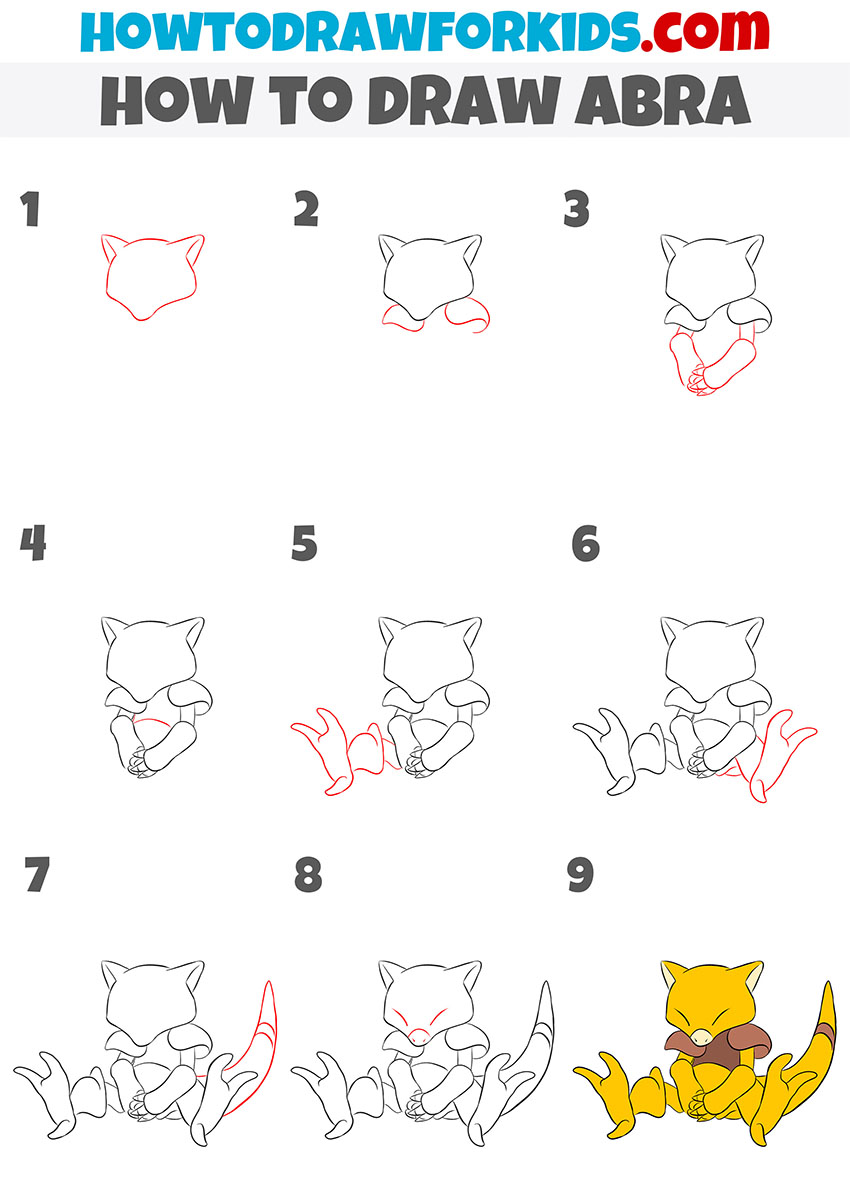 HOWTODRAWFORKIDS.com

HOW TO DRAW ABRA

1

2

3

4

5

6

7

8

9