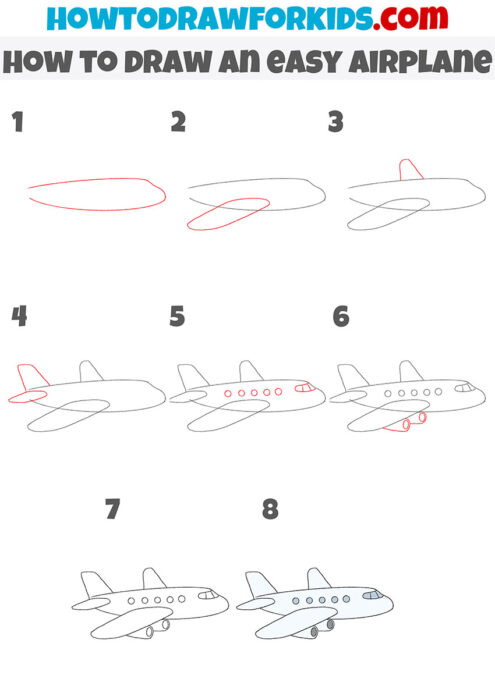 HOWTODRAWFORKIDS.com

HOW TO DRAW AN EASY AIRPLANE

1

2

3

4

5

6

7

8