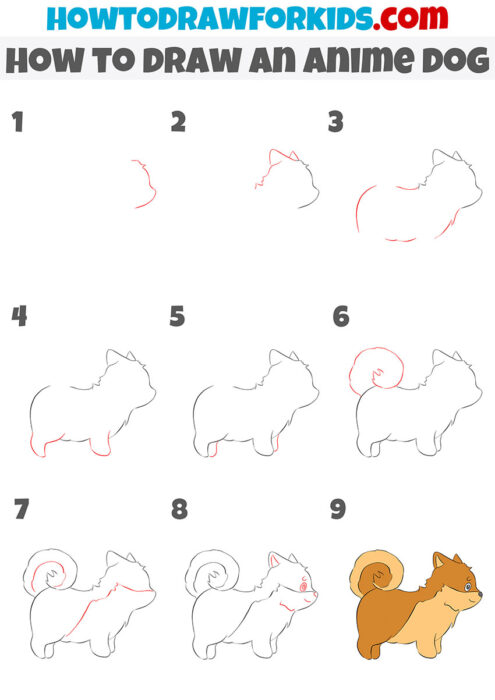 HOWTODRAWFORKIDS.com
HOW TO DRAW AN ANIME DOG

1
2
3
4
5
6
7
8
9