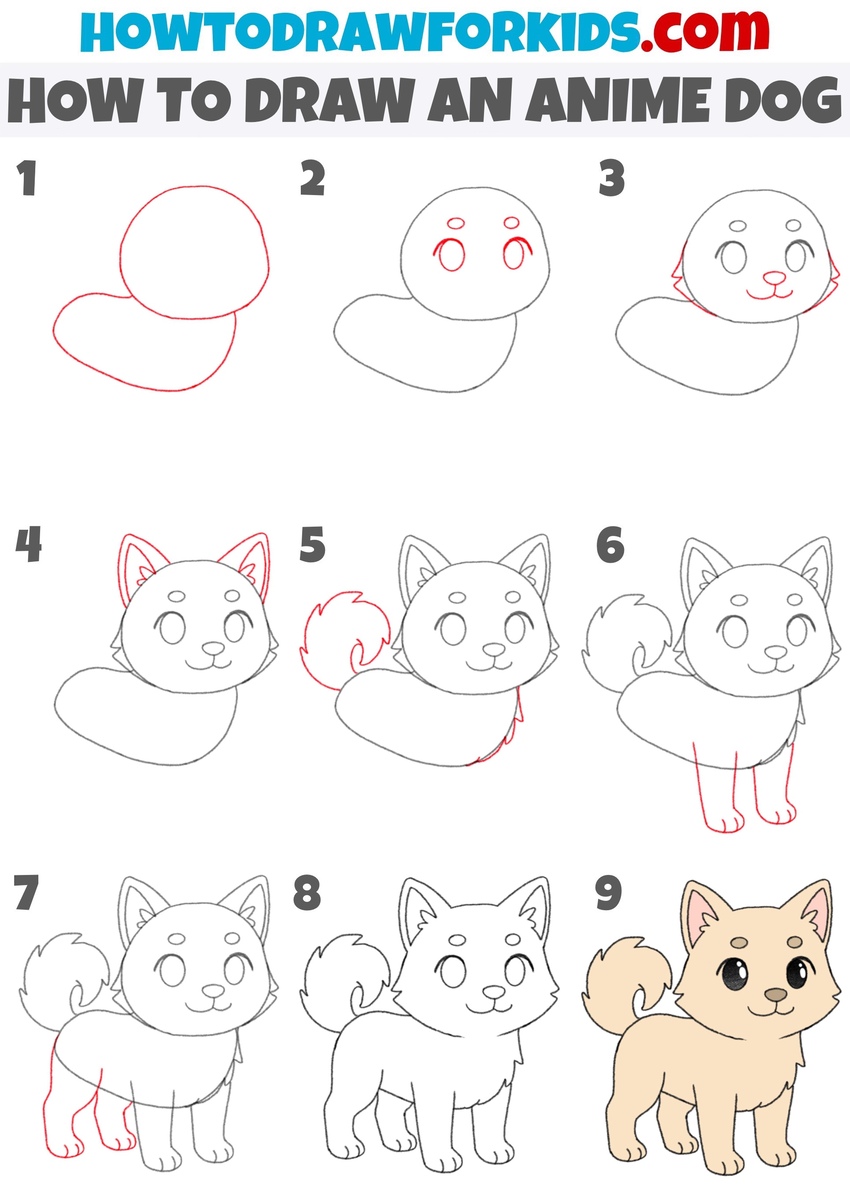 HOWTODRAWFORKIDS.com

HOW TO DRAW AN ANIME DOG

1

2

3

4

5

6

7

8

9