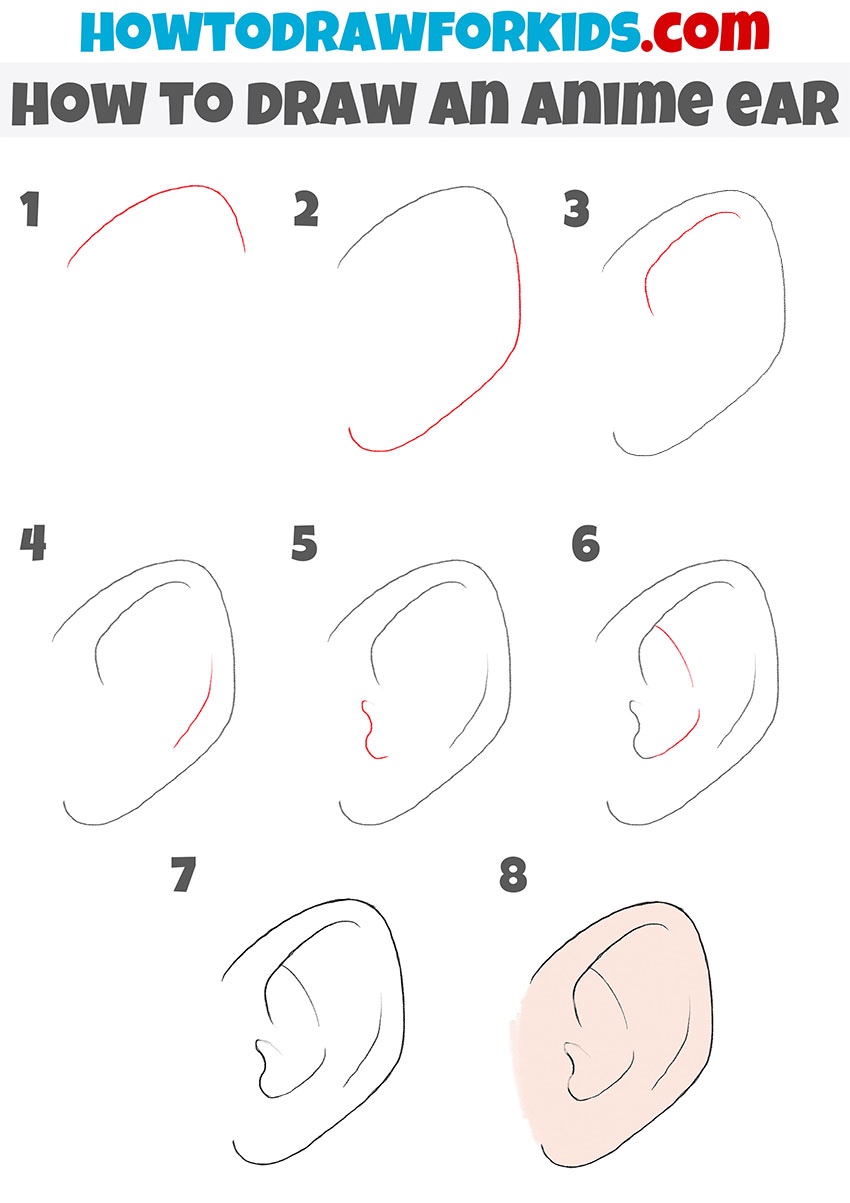 HOWTODRAWFORKIDS.com

HOW TO DRAW AN ANIME EAR

1

2

3

4

5

6

7

8