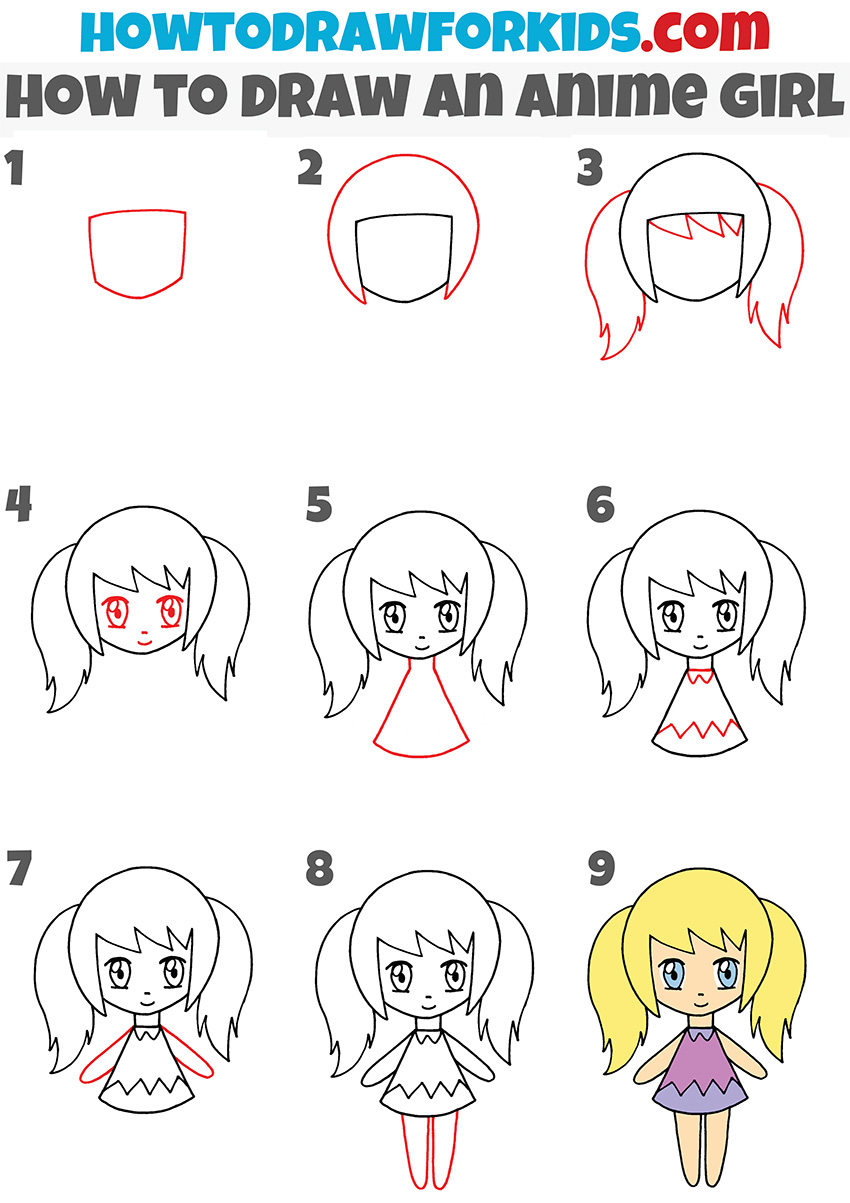 HOWTODRAWFORKIDS.com
HOW TO DRAW AN ANIME GIRL

1

2

3

4

5

6

7

8

9