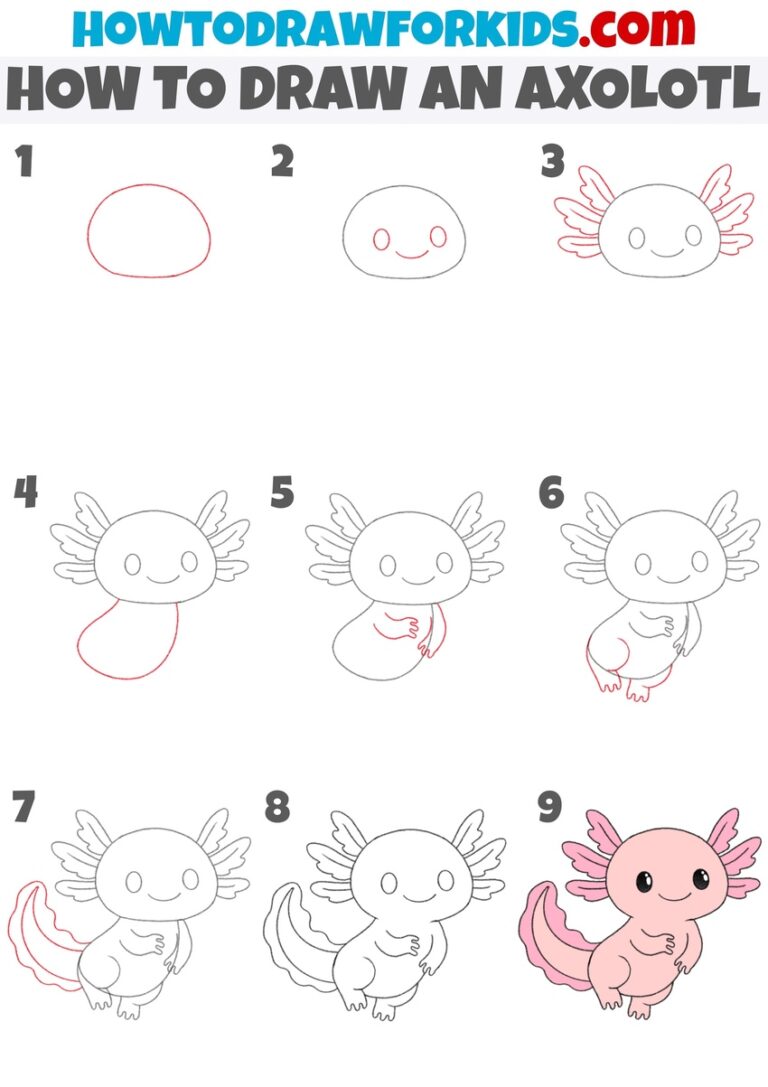 HOWTODRAWFORKIDS.com
HOW TO DRAW AN AXOLOTL

1

2

3

4

5

6

7

8

9