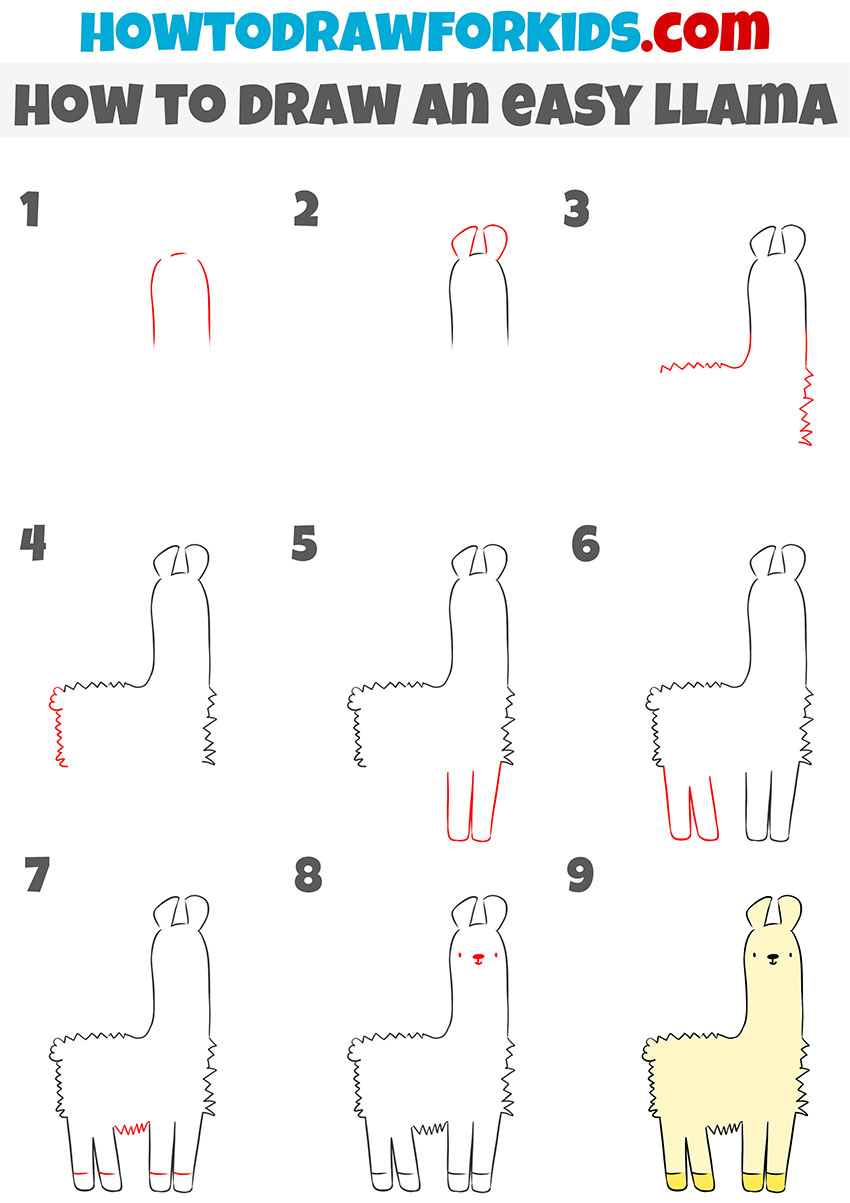 HOWTODRAWFORKIDS.com
HOW TO DRAW AN EASY LLAMA

1

2

3

4

5

6

7

8

9