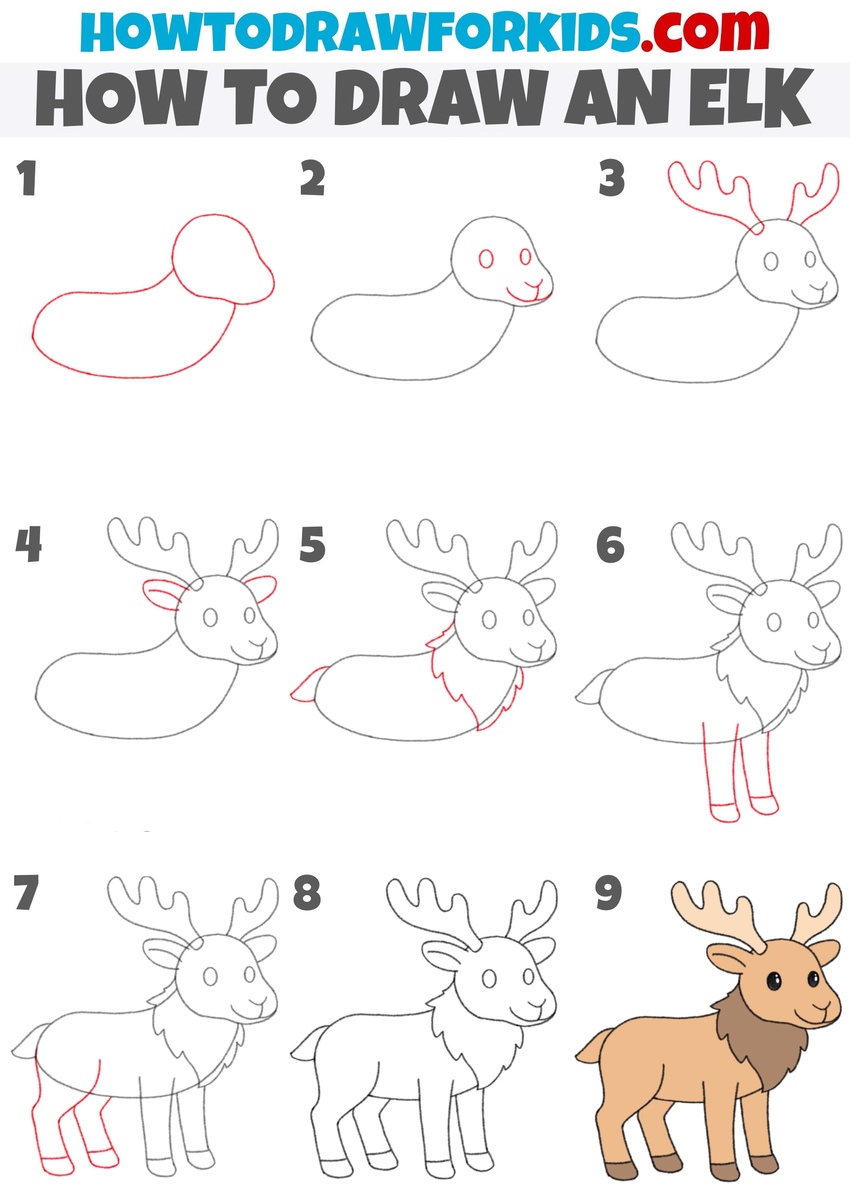 HOWTODRAWFORKIDS.com

HOW TO DRAW AN ELK

1

2

3

4

5

6

7

8

9