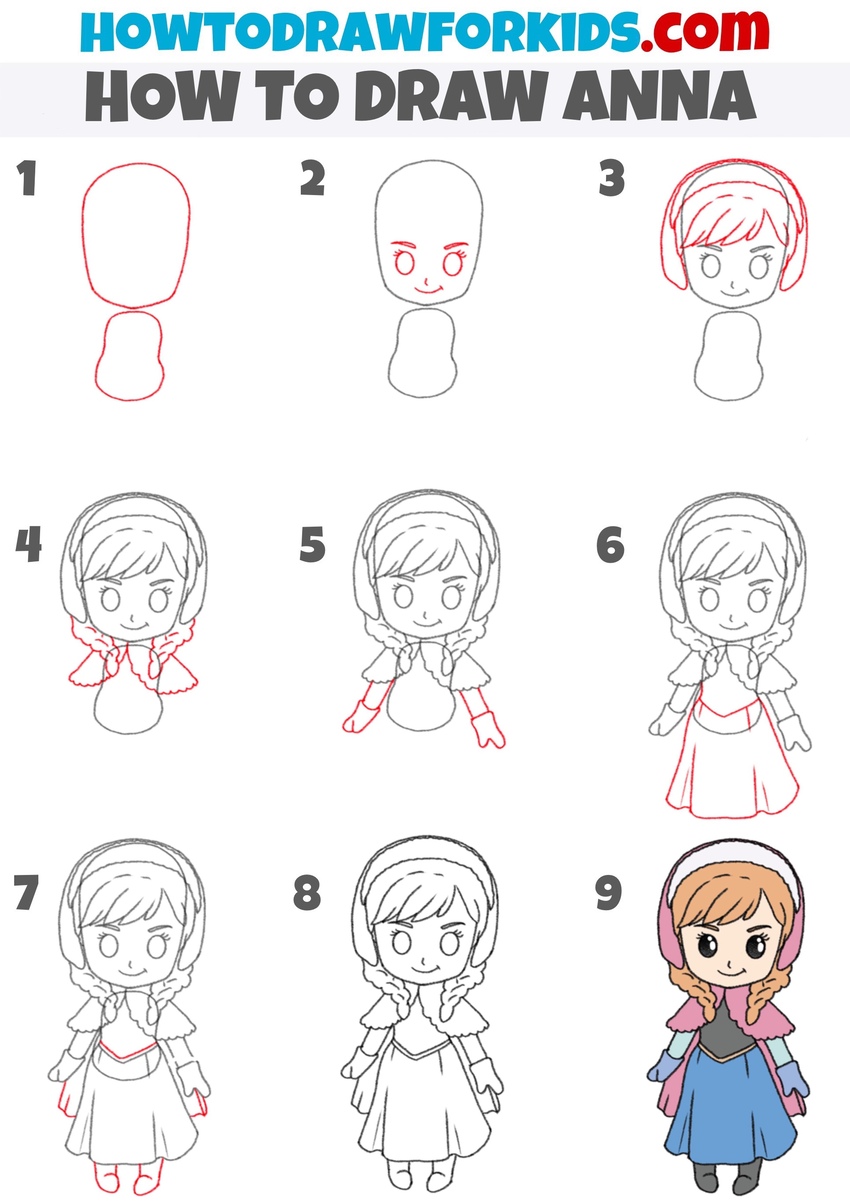 HOWTODRAWFORKIDS.com

HOW TO DRAW ANNA

1

2

3

4

5

6

7

8

9