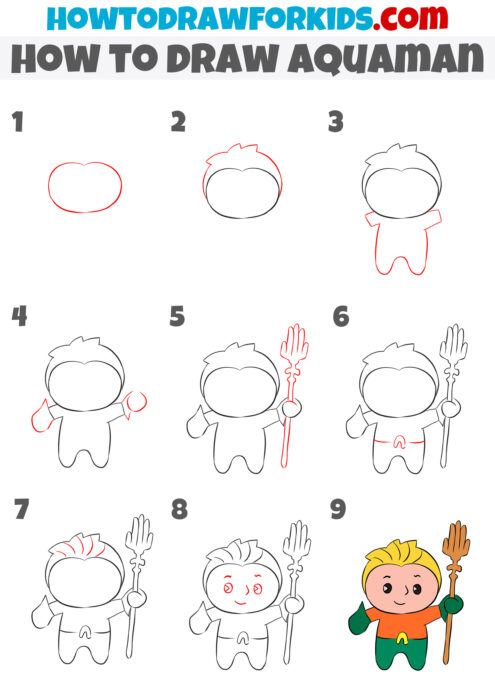 HOWTODRAWFORKIDS.com
HOW TO DRAW AQUAMAN

1

2

3

4

5

6

7

8

9