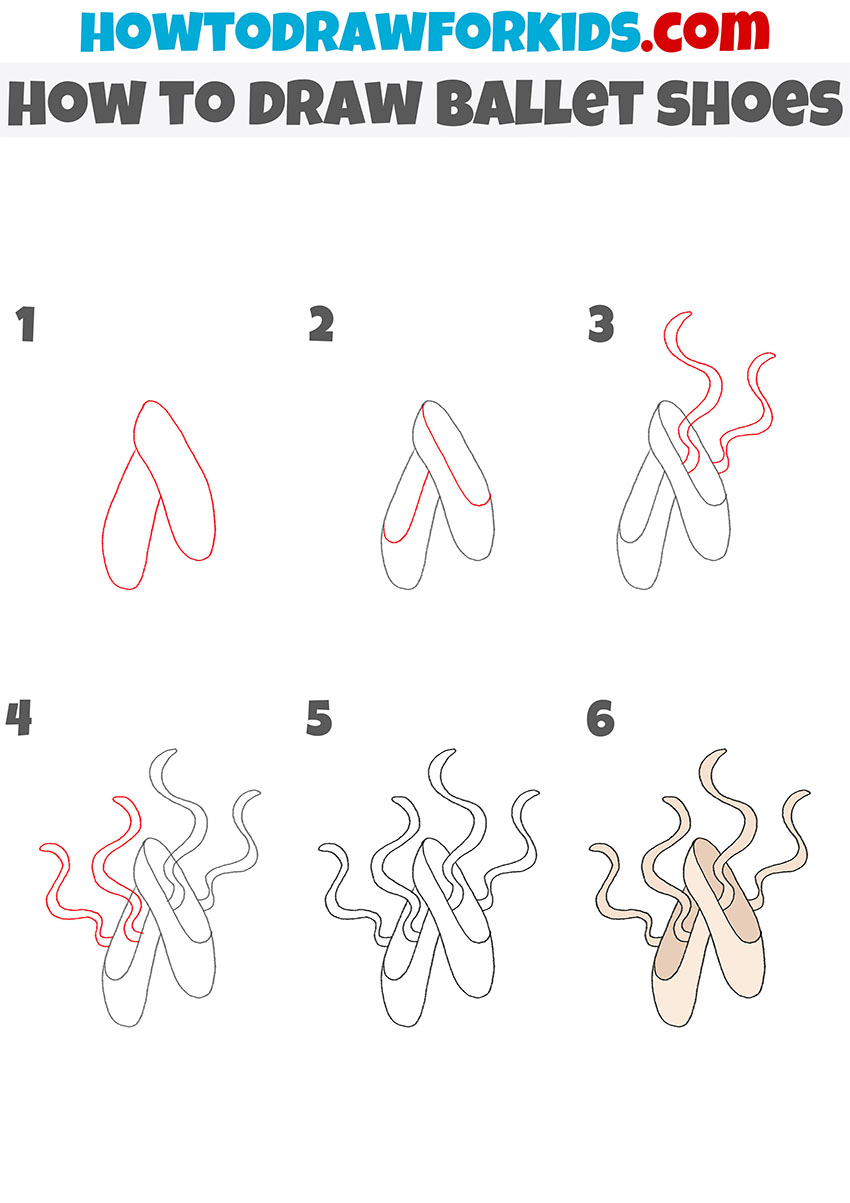 HOWTODRAWFORKIDS.com

HOW TO DRAW BALLET SHOES

1

2

3

4

5

6