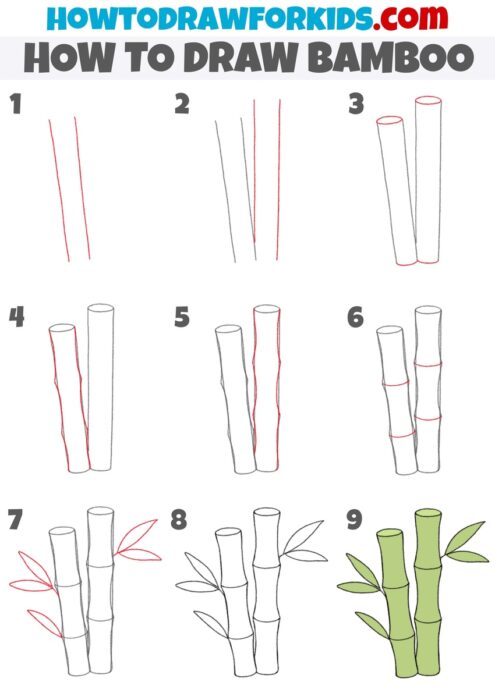 HOWTODRAWFORKIDS.com
HOW TO DRAW BAMBOO

1

2

3

4

5

6

7

8

9