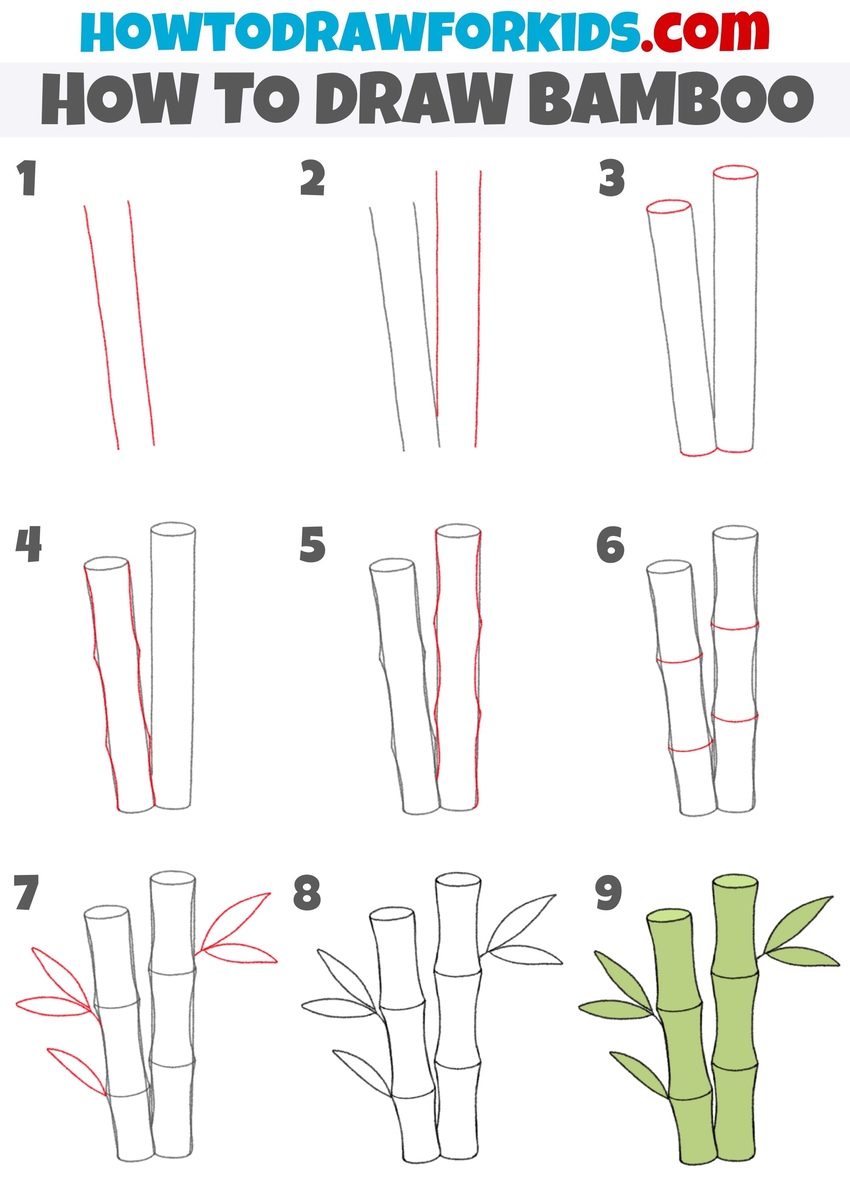 HOWTODRAWFORKIDS.com
HOW TO DRAW BAMBOO

1
2
3
4
5
6
7
8
9