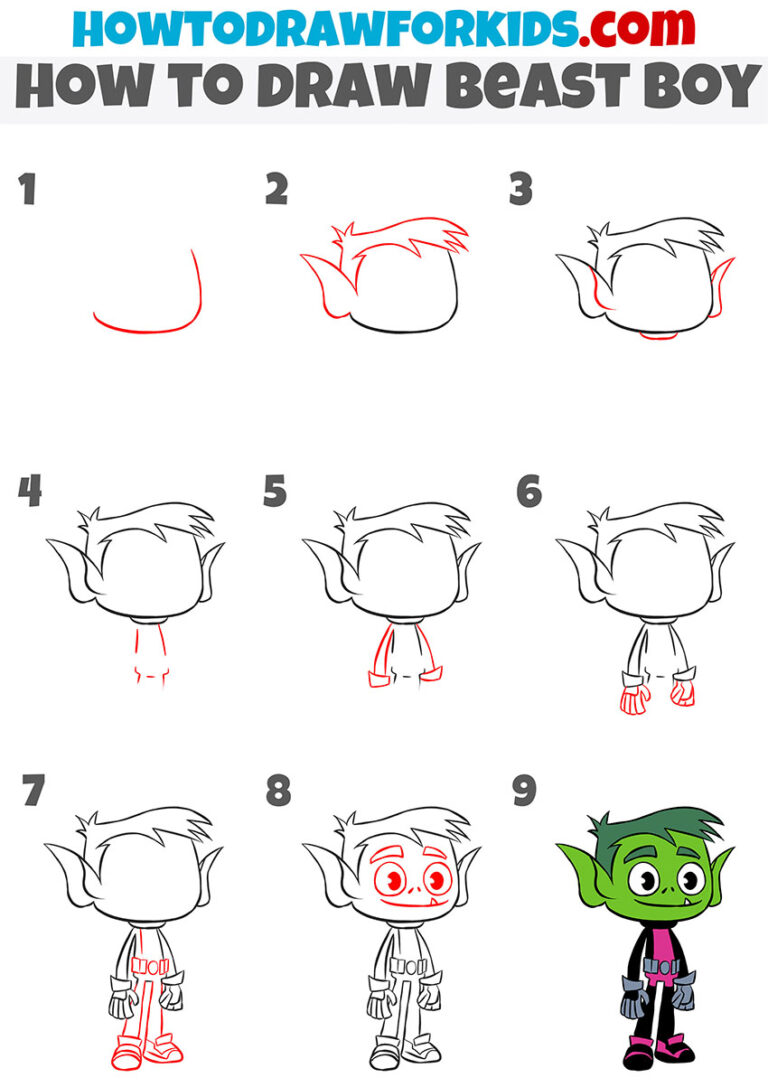 HOWTODRAWFORKIDS.com
HOW TO DRAW BEAST BOY

1

2

3

4

5

6

7

8

9